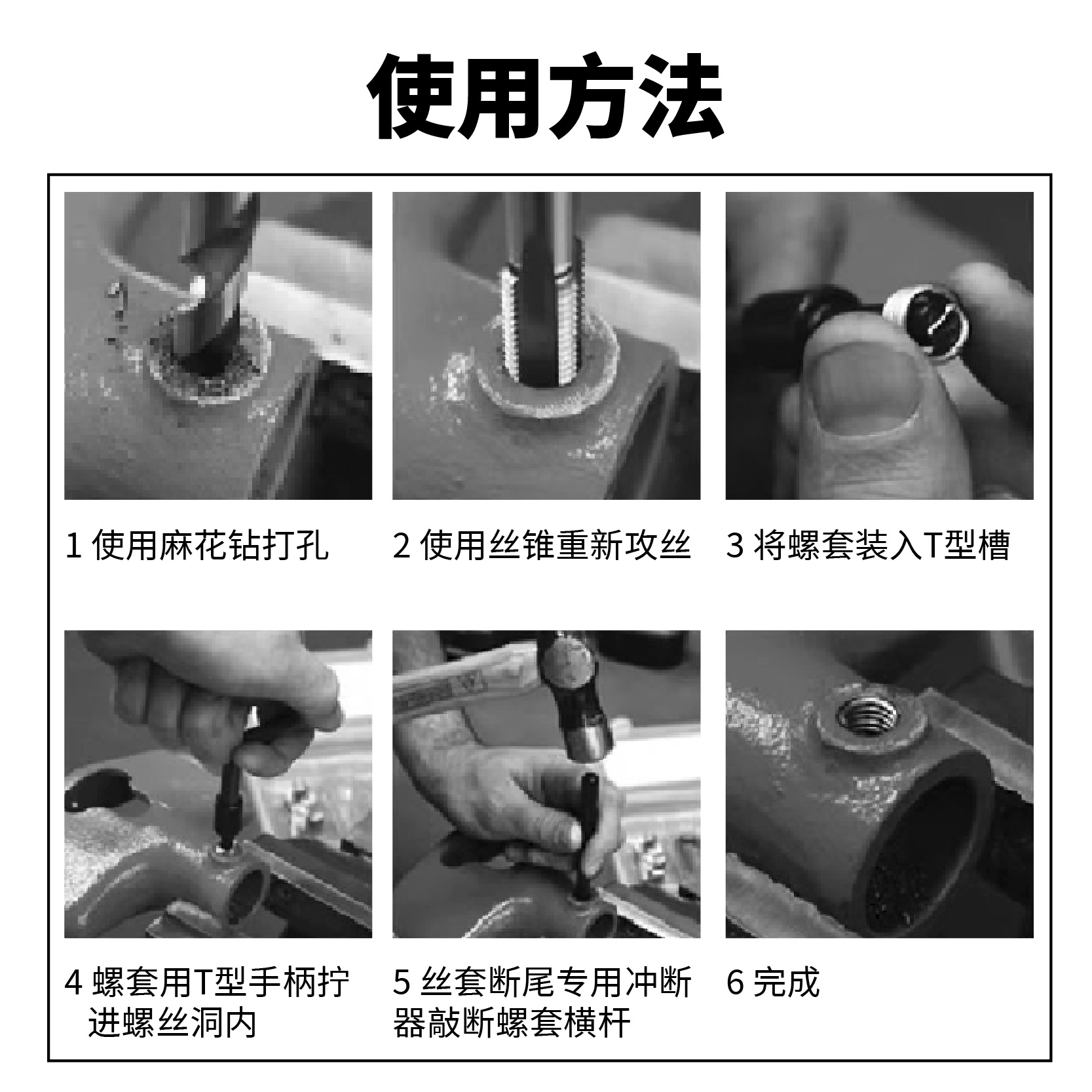 使用方法

1 使用麻花钻打孔

2 使用丝锥重新攻丝

3 将螺套装入T型槽

4 螺套用T型手柄拧进螺丝洞内

5 丝套断尾专用冲断器敲断螺套横杆

6 完成