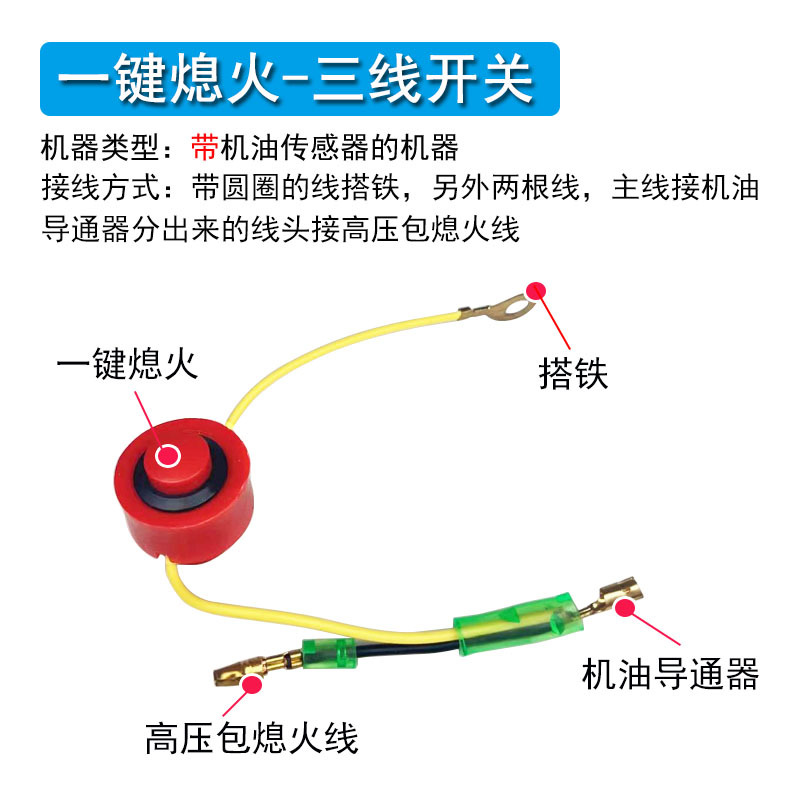 一键熄火-三线开关

机器类型：带机油传感器的机器
接线方式：带圆圈的线搭铁，另外两根线，主线接机油导通器分出来的线头接高压包熄火线

一键熄火

搭铁

机油导通器

高压包熄火线