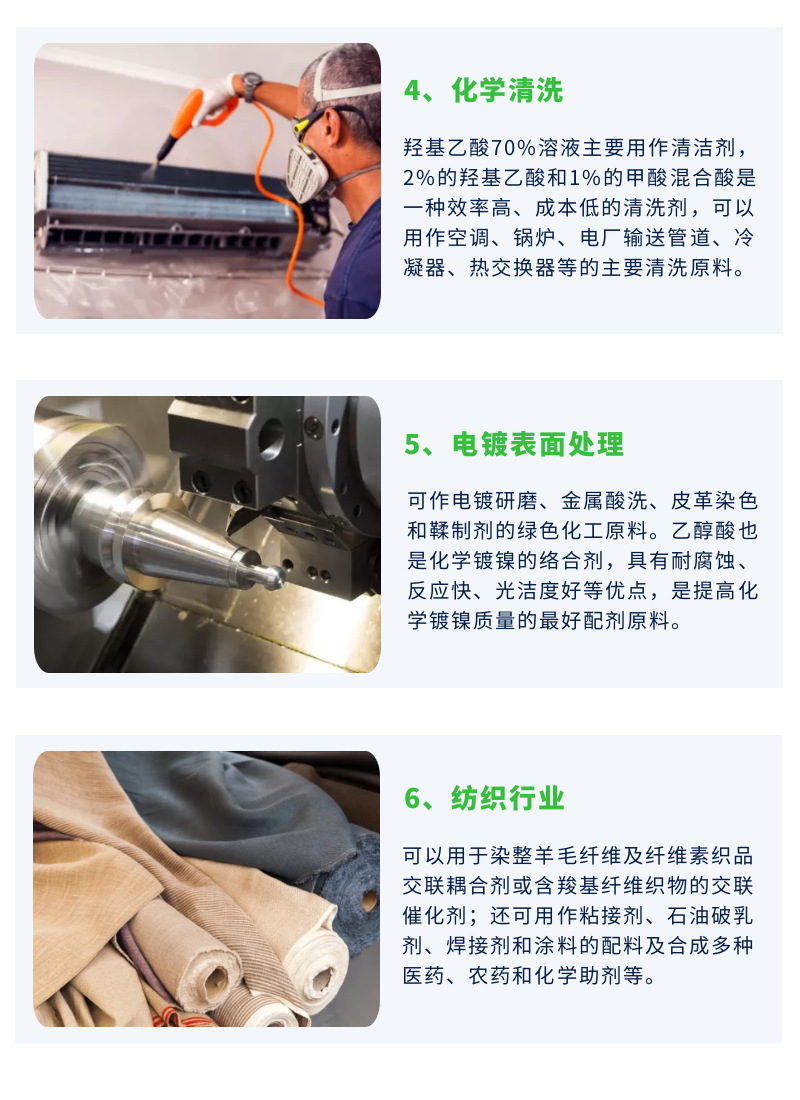 4、化学清洗

羟基乙酸70%溶液主要用作清洁剂，2%的羟基乙酸和1%的甲酸混合酸是一种效率高、成本低的清洗剂，可以用作空调、锅炉、电厂输送管道、冷凝器、热交换器等的主要清洗原料。

5、电镀表面处理

可作电镀研磨、金属酸洗、皮革染色和鞣制剂的绿色化工原料。乙醇酸也是化学镀镍的络合剂，具有耐腐蚀、反应快、光洁度好等优点，是提高化学镀镍质量的最好配剂原料。

6、纺织行业

可以用于染整羊毛纤维及纤维素织品交联耦合剂或含羧基纤维织物的交联催化剂；还可用作粘接剂、石油破乳剂、焊接剂和涂料的配料及合成多种医药、农药和化学助剂等。