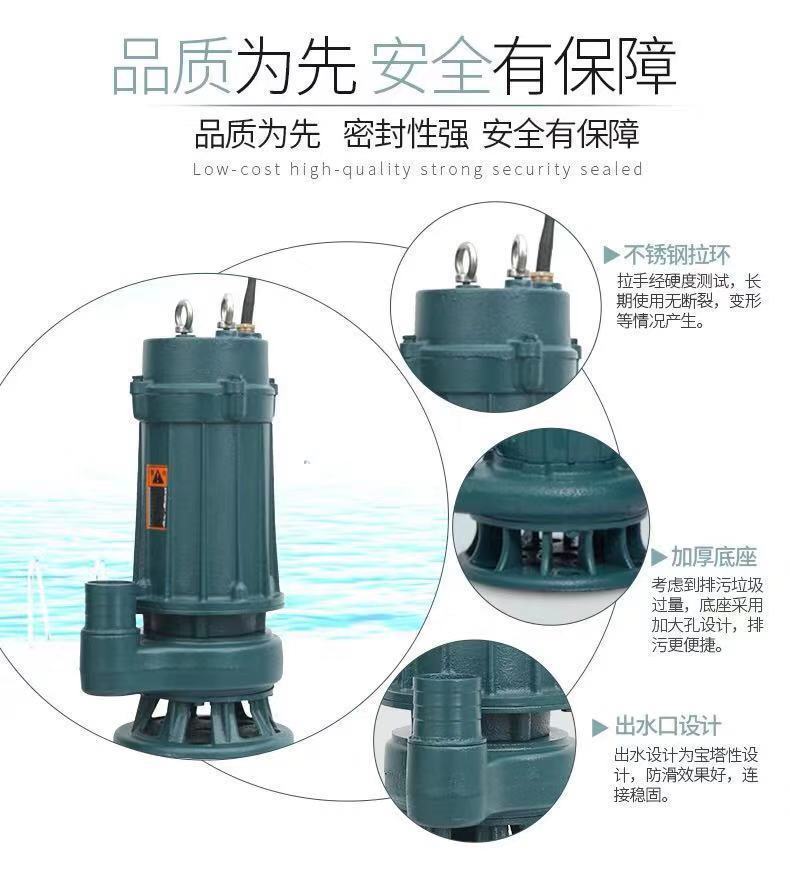 品质为先 安全有保障

品质为先 密封性强 安全有保障

Low-cost high-quality strong security sealed

▶不锈钢拉环

拉手经硬度测试，长期使用无断裂，变形等情况产生。

▶加厚底座

考虑到排污垃圾过量，底座采用加大孔设计，排污更便捷。

▶出水口设计

出水设计为宝塔性设计，防滑效果好，连接稳固。