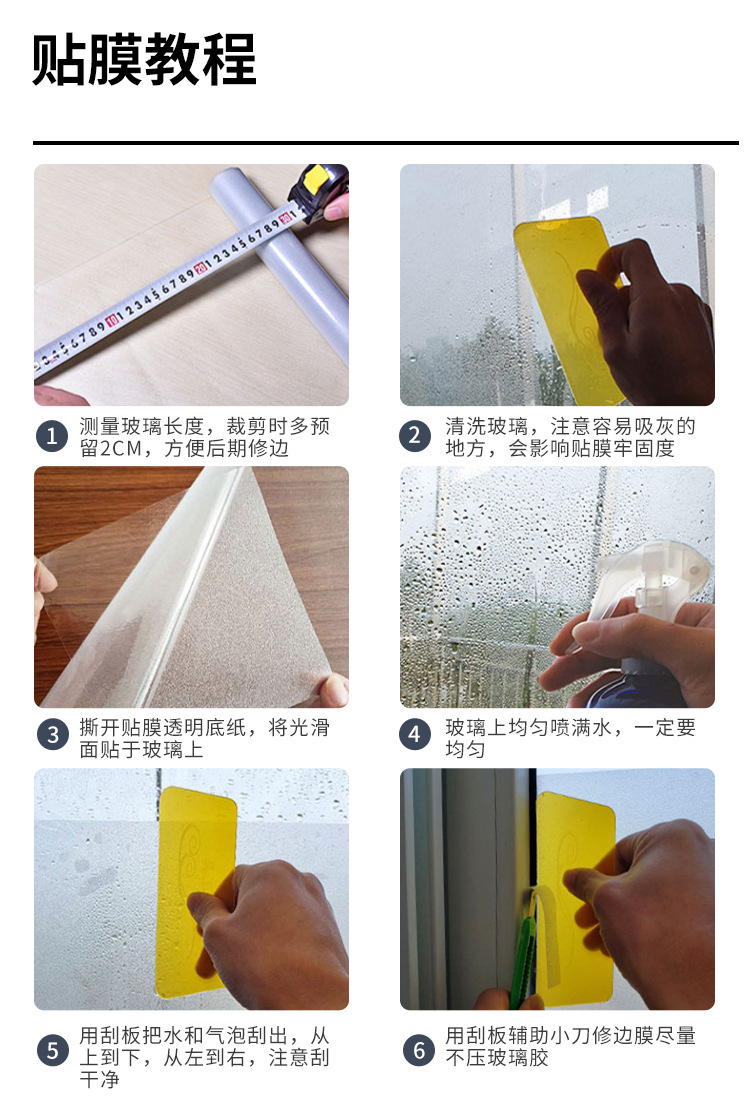 贴膜教程

1 测量玻璃长度，裁剪时多预留2CM，方便后期修边

2 清洗玻璃，注意容易吸灰的地方，会影响贴膜牢固度

3 撕开贴膜透明底纸，将光滑面贴于玻璃上

4 玻璃上均匀喷满水，一定要均匀

5 用刮板把水和气泡刮出，从上到下，从左到右，注意刮干净

6 用刮板辅助小刀修边膜尽量不压玻璃胶