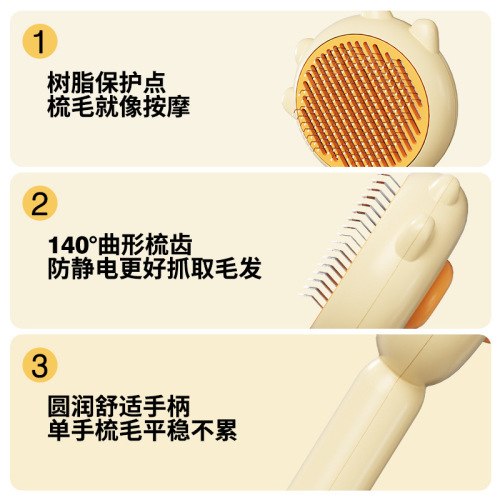 1

树脂保护点
梳毛就像按摩

2

140°曲形梳齿
防静电更好抓取毛发

3

圆润舒适手柄
单手梳毛平稳不累