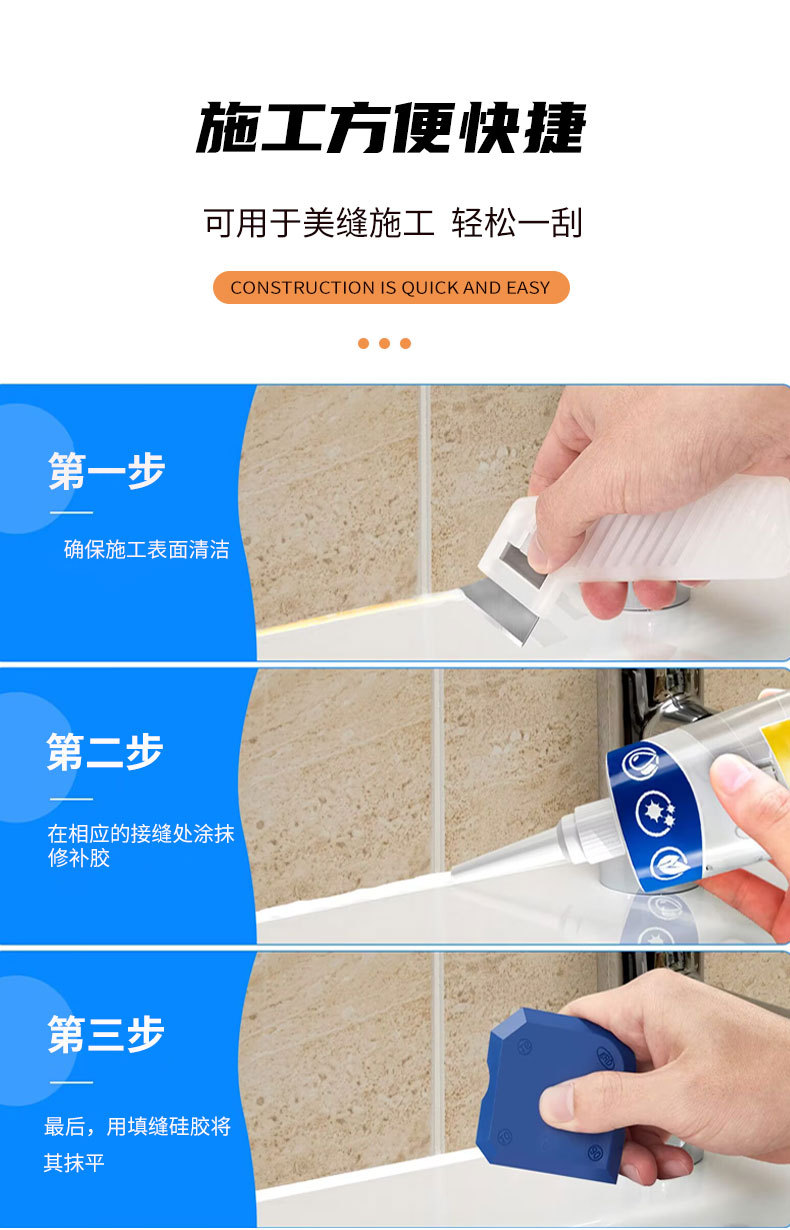 施工方便快捷

可用于美缝施工 轻松一刮

CONSTRUCTION IS QUICK AND EASY

第一步

确保施工表面清洁

第二步

在相应的接缝处涂抹修补胶

第三步

最后，用填缝硅胶将其抹平