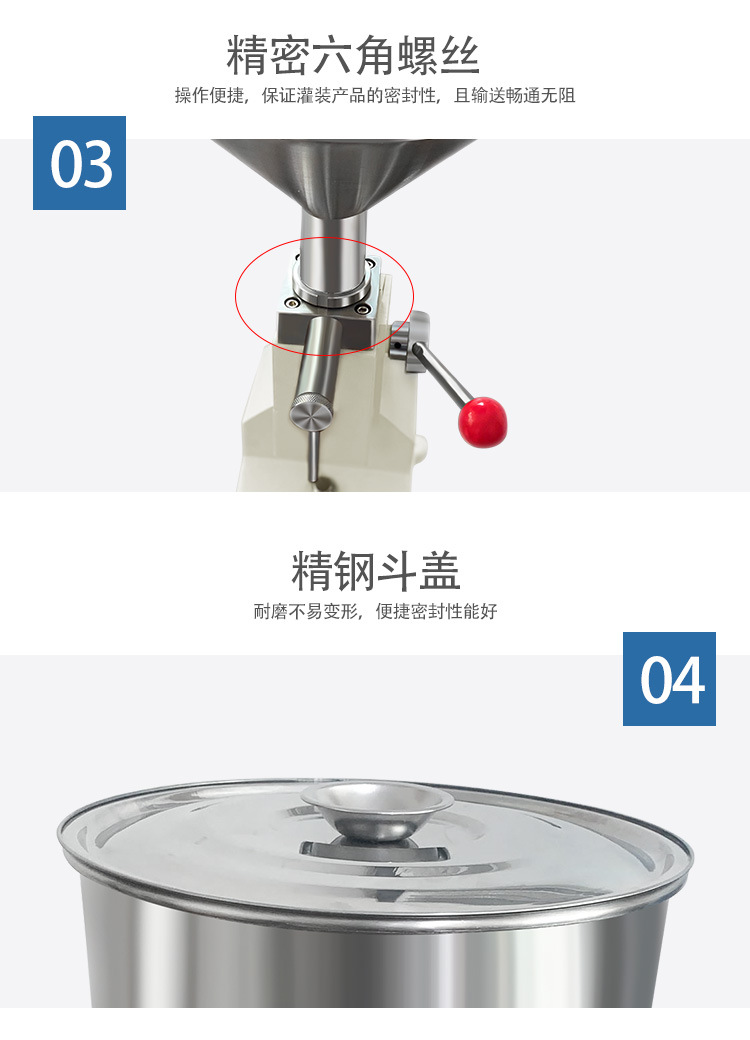 精密六角螺丝

操作便捷，保证灌装产品的密封性，且输送畅通无阻

03

精钢斗盖

耐磨不易变形，便捷密封性能好

04