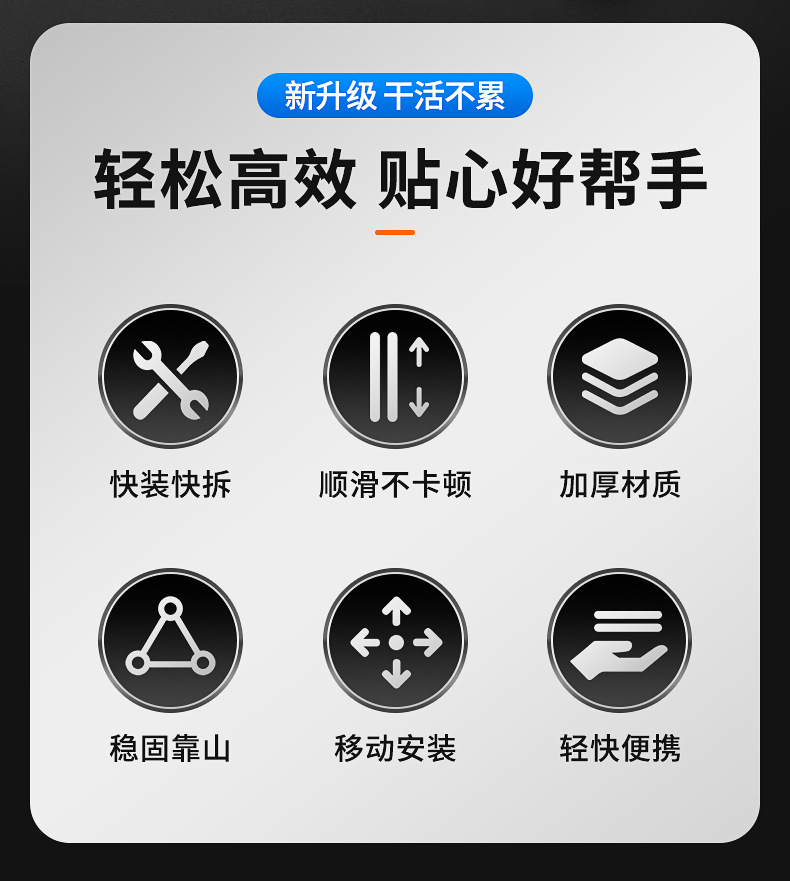 新升级 干活不累

轻松高效 贴心好帮手

快装快拆

顺滑不卡顿

加厚材质

稳固靠山

移动安装

轻快便携