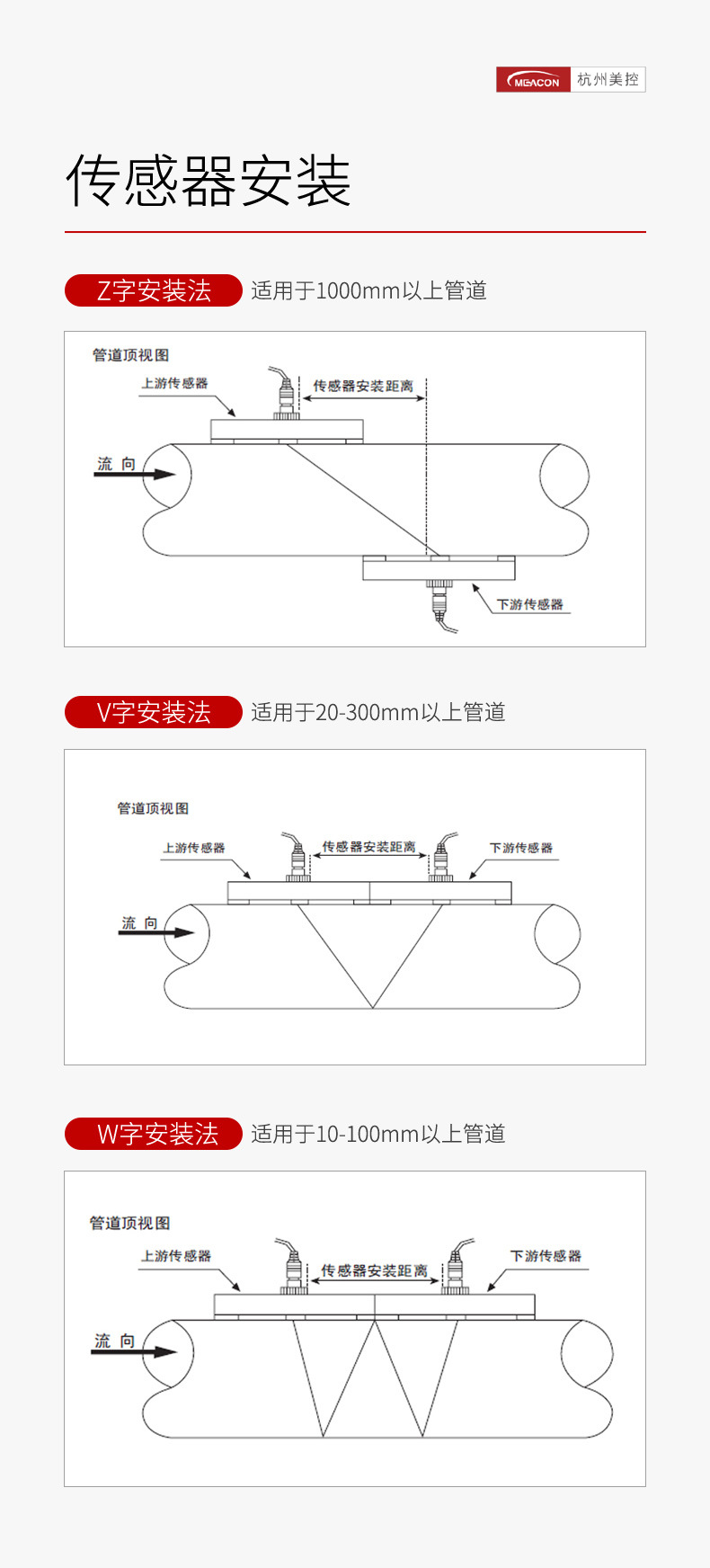 MEACON 杭州美控

传感器安装

Z字安装法 适用于1000mm以上管道

管道顶视图

上游传感器

传感器安装距离

流 向

下游传感器

V字安装法 适用于20-300mm以上管道

管道顶视图

上游传感器

传感器安装距离

下游传感器

流 向

W字安装法 适用于10-100mm以上管道

管道顶视图

上游传感器

传感器安装距离

下游传感器

流 向