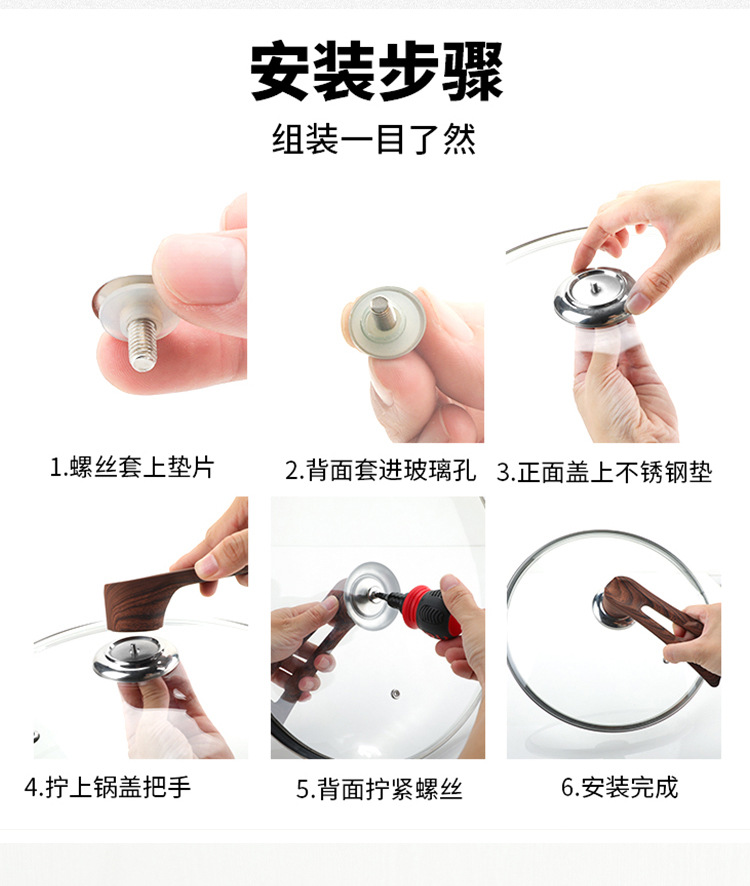 安装步骤

组装一目了然

1.螺丝套上垫片

2.背面套进玻璃孔

3.正面盖上不锈钢垫

4.拧上锅盖把手

5.背面拧紧螺丝

6.安装完成