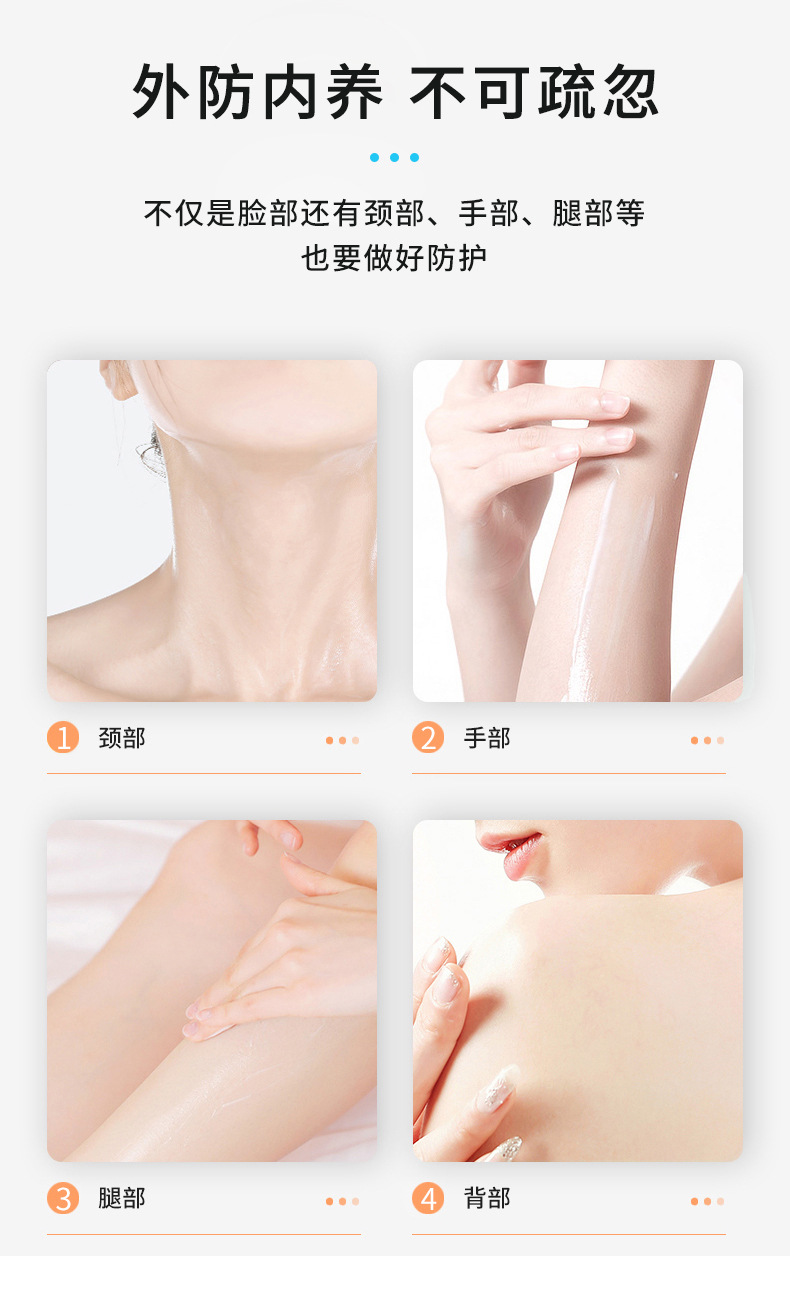 外防内养 不可疏忽

不仅是脸部还有颈部、手部、腿部等
也要做好防护

1 颈部

2 手部

3 腿部

4 背部