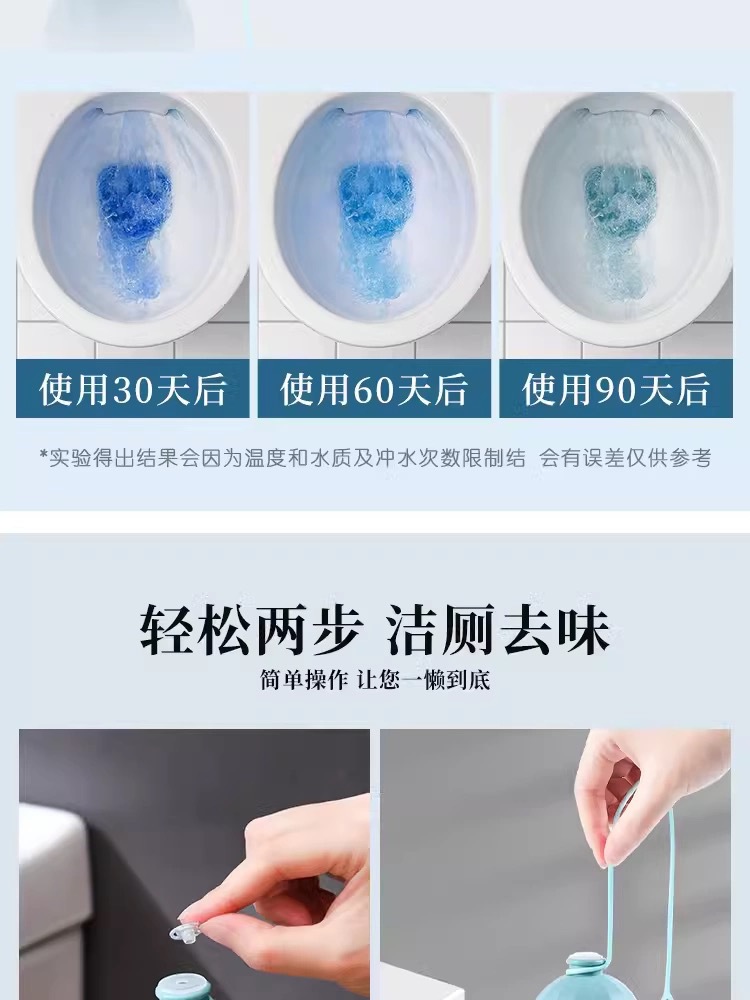 使用30天后

使用60天后

使用90天后

*实验得出结果会因为温度和水质及冲水次数限制结 会有误差仅供参考

轻松两步 洁厕去味

简单操作 让您一懒到底