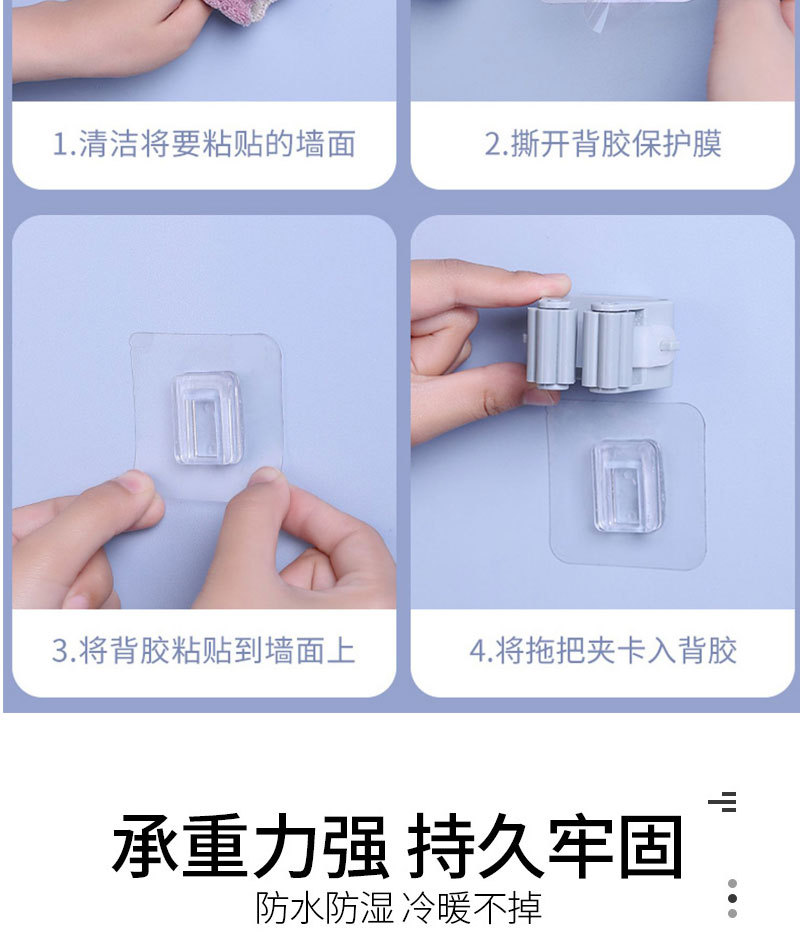 1.清洁将要粘贴的墙面

2.撕开背胶保护膜

3.将背胶粘贴到墙面上

4.将拖把夹卡入背胶

承重力强 持久牢固

防水防湿 冷暖不掉