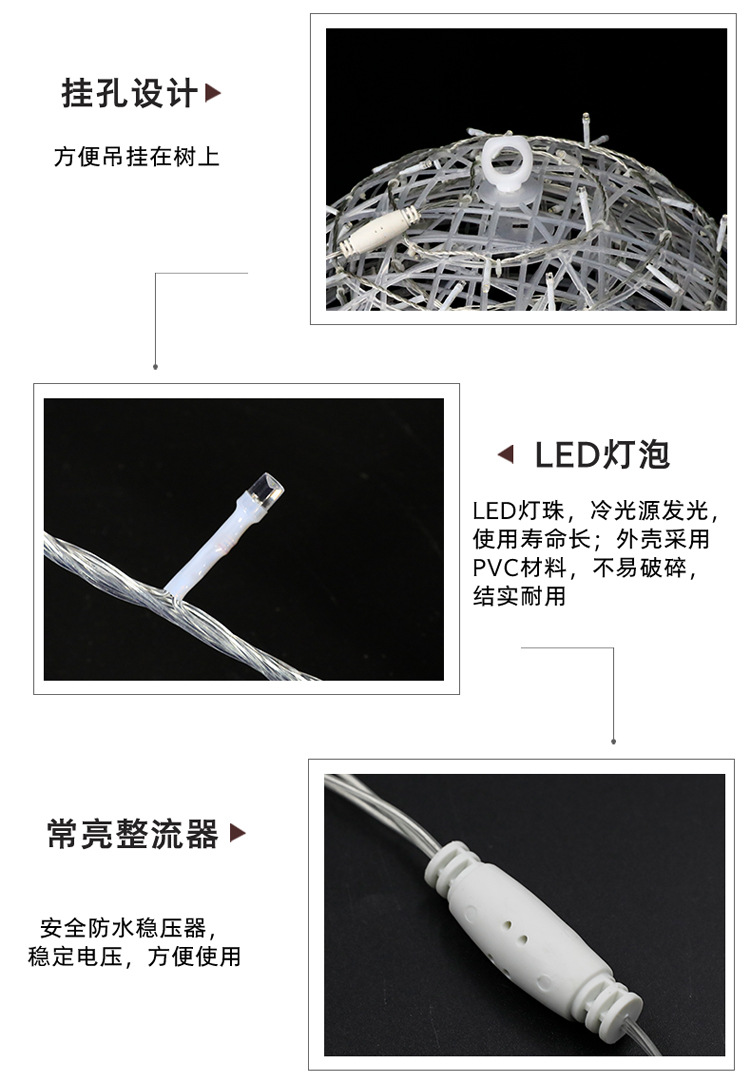 挂孔设计

方便吊挂在树上

LED灯泡

LED灯珠，冷光源发光，使用寿命长；外壳采用PVC材料，不易破碎，结实耐用

常亮整流器

安全防水稳压器，稳定电压，方便使用