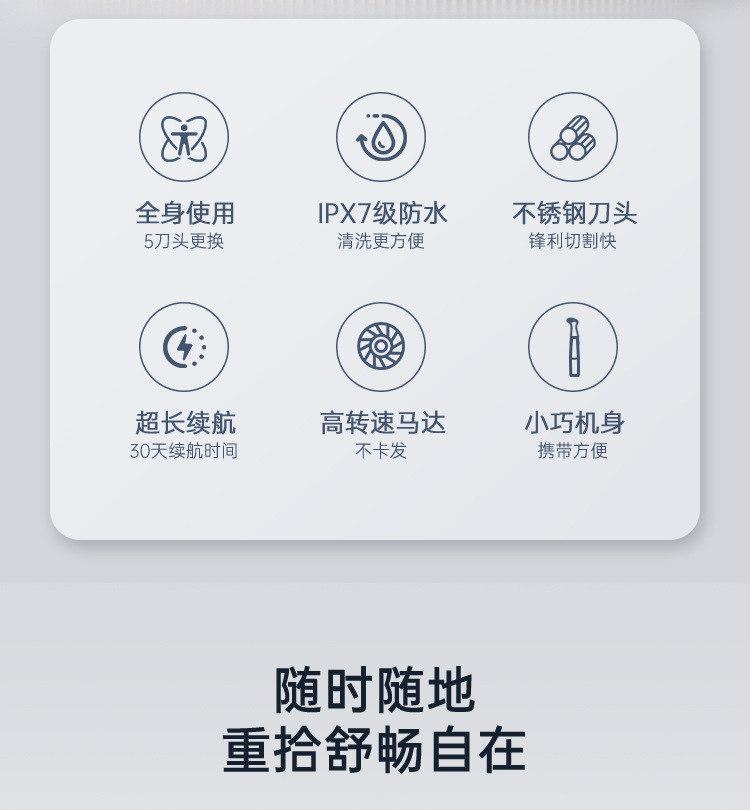 全身使用
5刀头更换

IPX7级防水
清洗更方便

不锈钢刀头
锋利切割快

超长续航
30天续航时间

高转速马达
不卡发

小巧机身
携带方便

随时随地
重拾舒畅自在