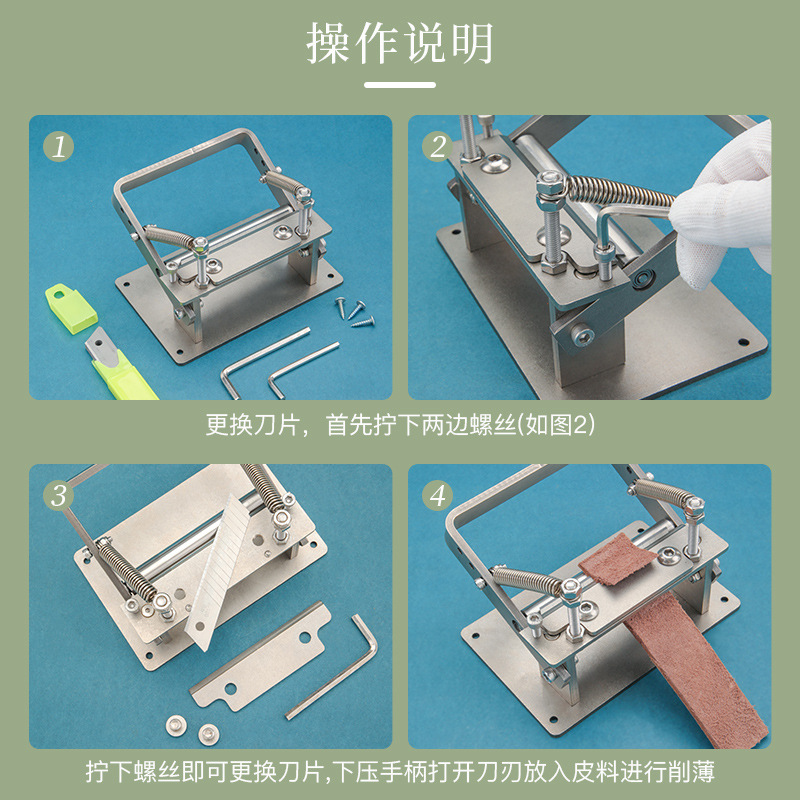 操作说明

1

2

更换刀片，首先拧下两边螺丝(如图2)

3

4

拧下螺丝即可更换刀片,下压手柄打开刀刃放入皮料进行削薄