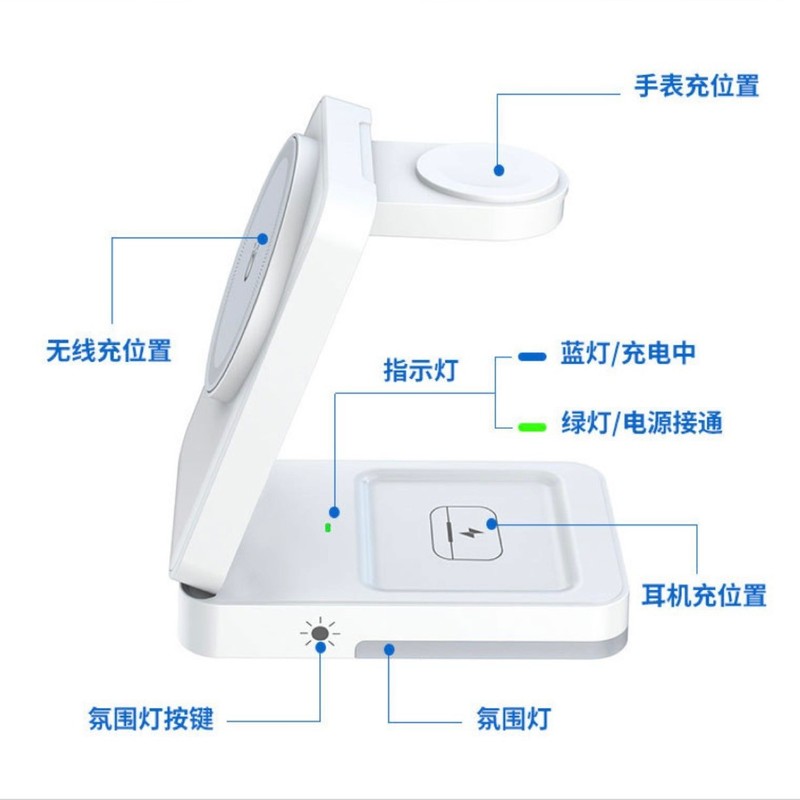 手表充位置

无线充位置

指示灯

蓝灯/充电中

绿灯/电源接通

耳机充位置

氛围灯按键

氛围灯