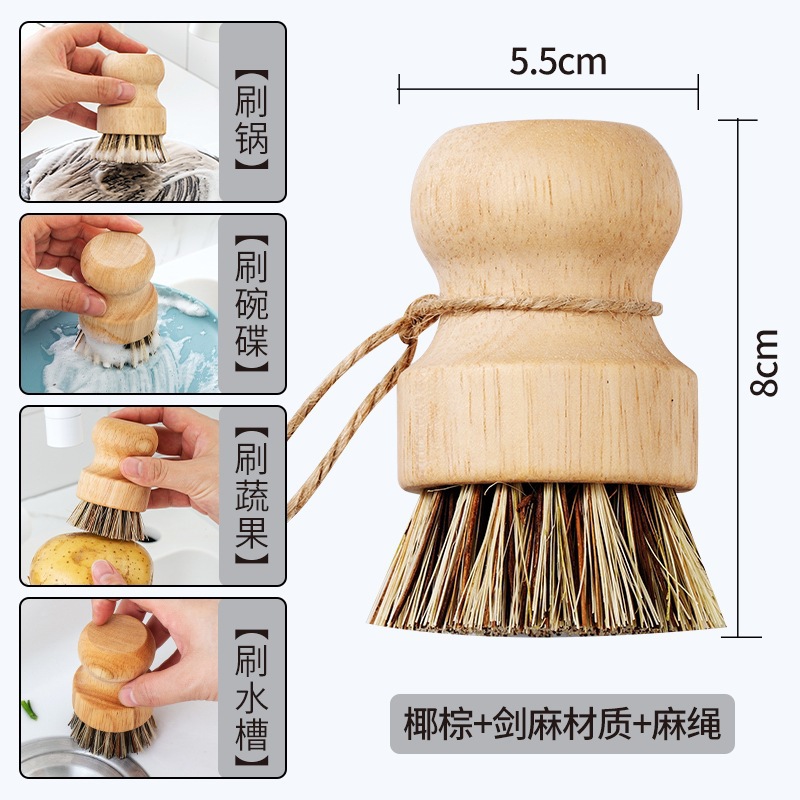 【刷锅】

【刷碗碟】

【刷蔬果】

【刷水槽】

5.5cm

8cm

椰棕+剑麻材质+麻绳