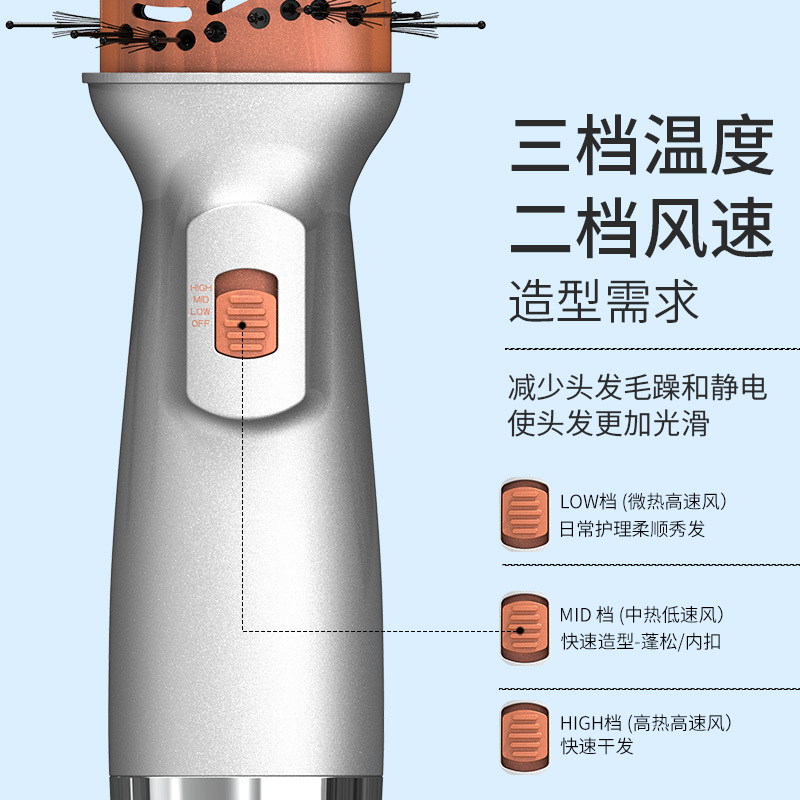 HIGH
MID
LOW
OFF

三档温度
二档风速
造型需求

减少头发毛躁和静电
使头发更加光滑

LOW档 (微热高速风)
日常护理柔顺秀发

MID 档 (中热低速风)
快速造型-蓬松/内扣

HIGH档 (高热高速风)
快速干发