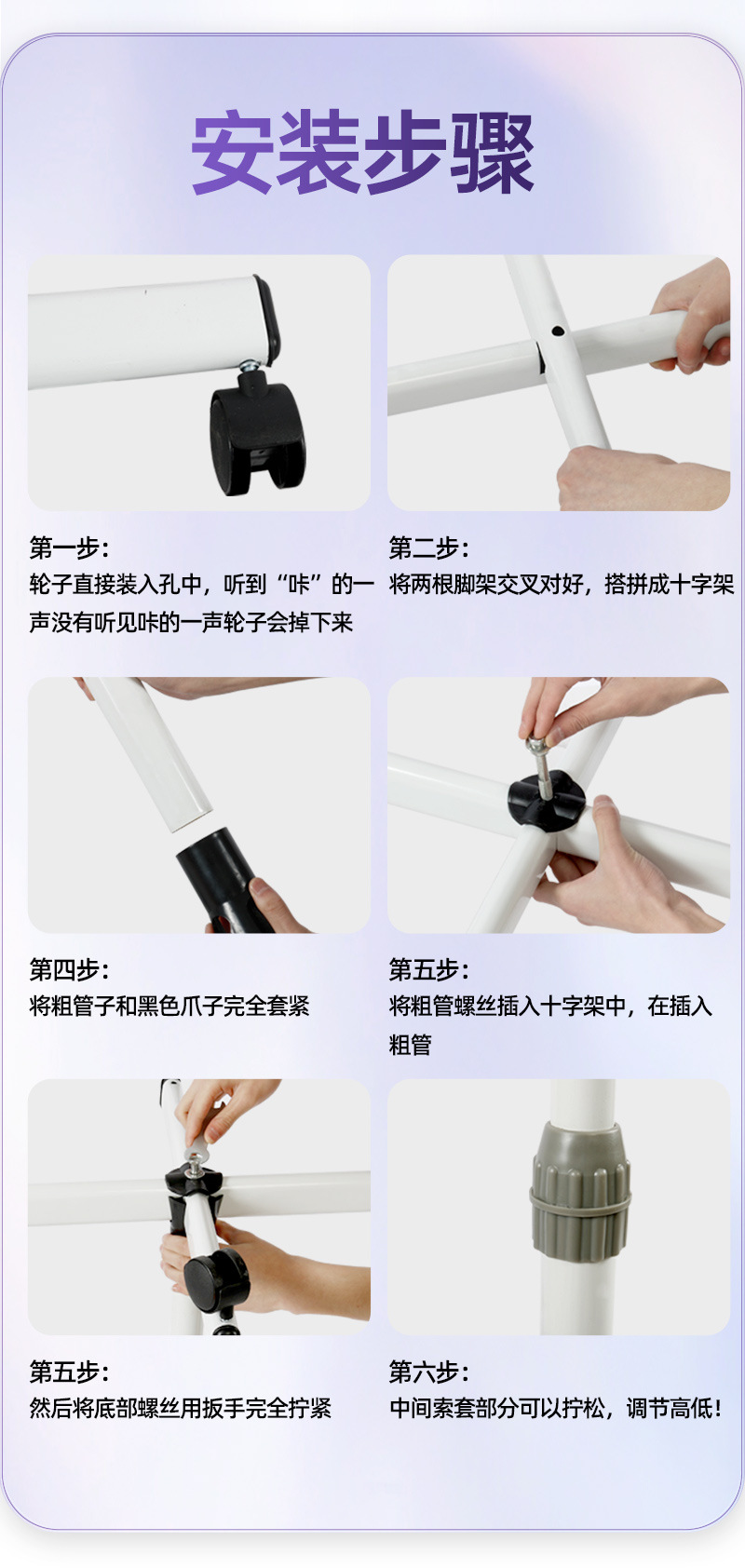 安装步骤

第一步：
轮子直接装入孔中，听到“咔”的一声没有听见咔的一声轮子会掉下来

第二步：
将两根脚架交叉对好，搭拼成十字架

第四步：
将粗管子和黑色爪子完全套紧

第五步：
将粗管螺丝插入十字架中，在插入粗管

第五步：
然后将底部螺丝用扳手完全拧紧

第六步：
中间索套部分可以拧松，调节高低！