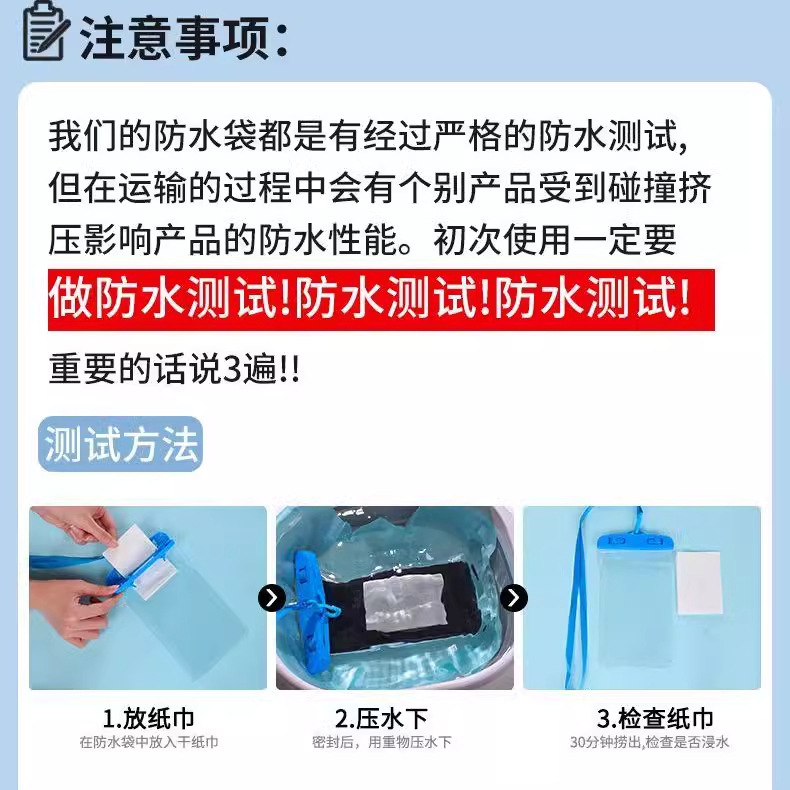 注意事项:

我们的防水袋都是有经过严格的防水测试，但在运输的过程中会有个别产品受到碰撞挤压影响产品的防水性能。初次使用一定要

做防水测试!防水测试!防水测试!

重要的话说3遍!!

测试方法

1.放纸巾
在防水袋中放入干纸巾

2.压水下
密封后，用重物压水下

3.检查纸巾
30分钟捞出,检查是否浸水