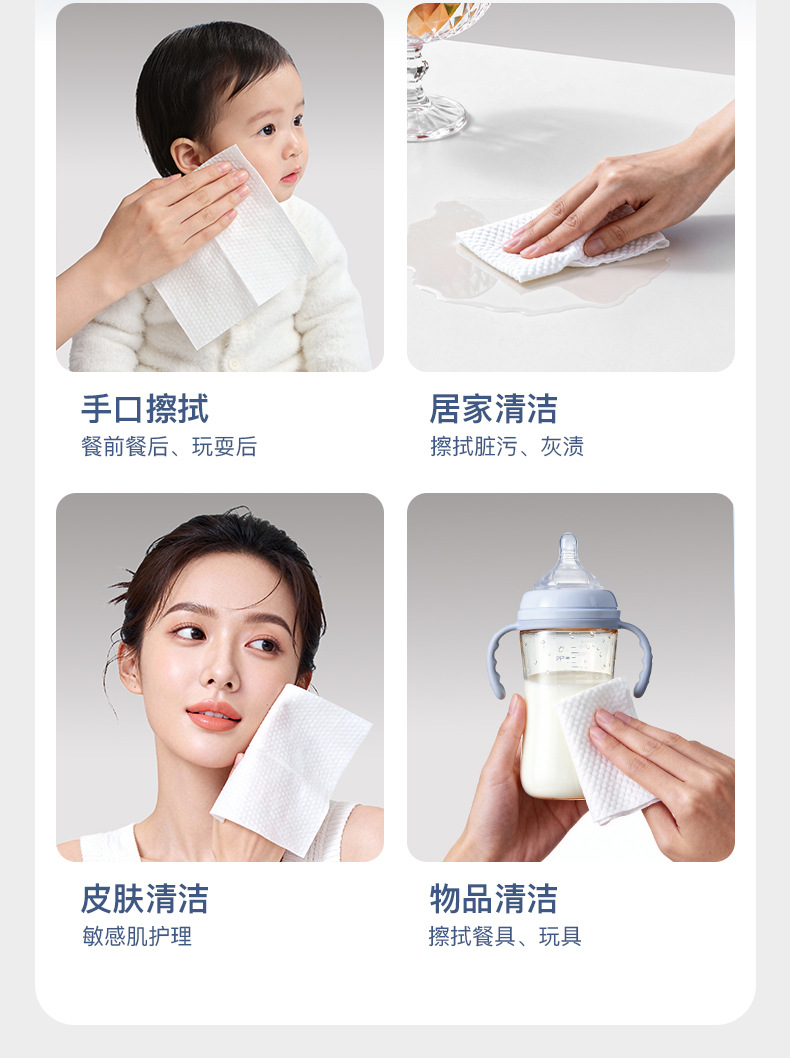 手口擦拭
餐前餐后、玩耍后

居家清洁
擦拭脏污、灰渍

皮肤清洁
敏感肌护理

物品清洁
擦拭餐具、玩具