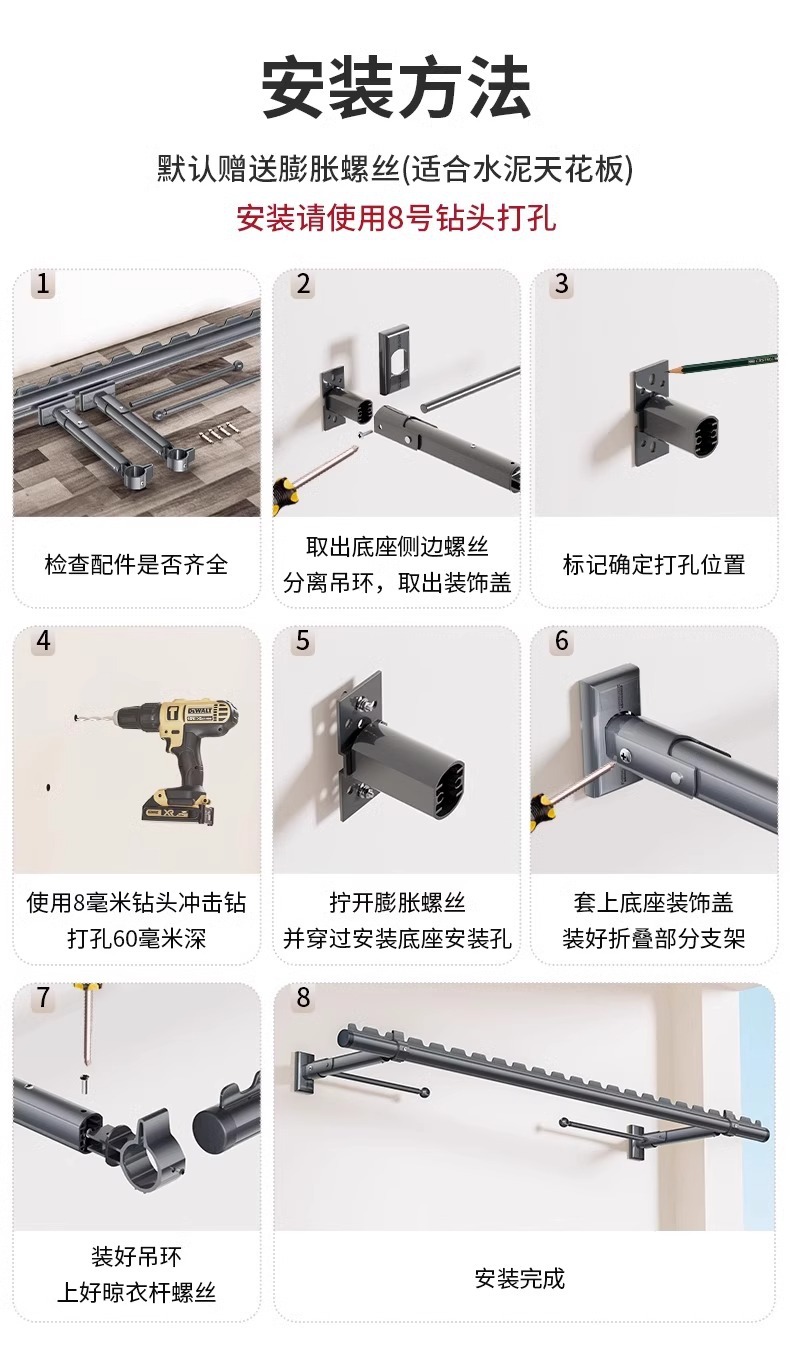 安装方法

默认赠送膨胀螺丝(适合水泥天花板)

安装请使用8号钻头打孔

1

检查配件是否齐全

2

取出底座侧边螺丝
分离吊环，取出装饰盖

3

标记确定打孔位置

4

DEWALT

使用8毫米钻头冲击钻
打孔60毫米深

5

拧开膨胀螺丝
并穿过安装底座安装孔

6

套上底座装饰盖
装好折叠部分支架

7

装好吊环
上好晾衣杆螺丝

8

安装完成