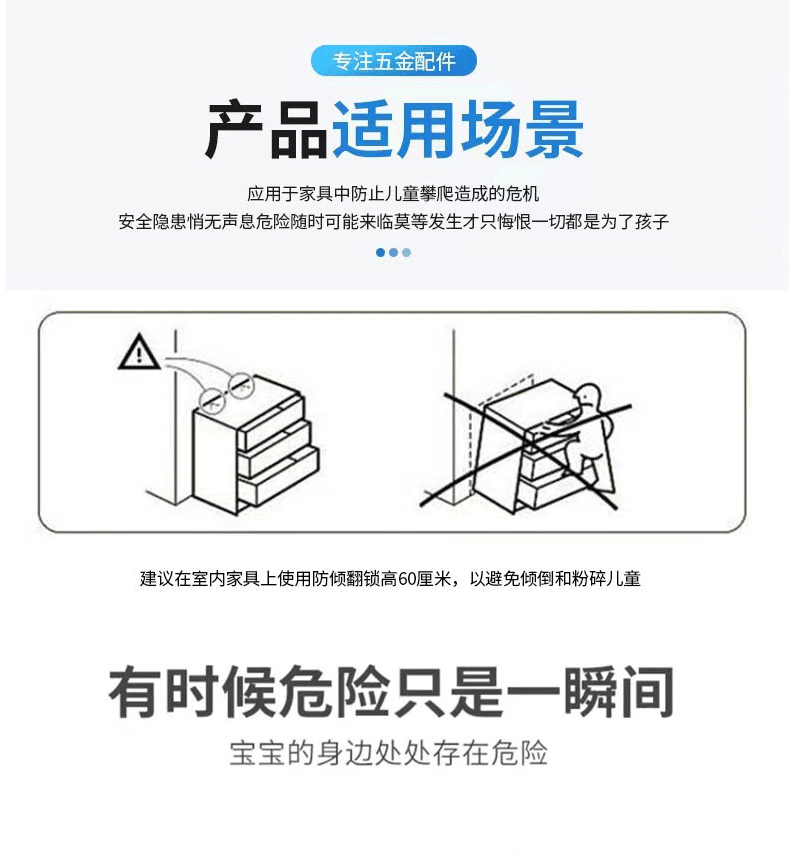 专注五金配件

产品适用场景

应用于家具中防止儿童攀爬造成的危机
安全隐患悄无声息危险随时可能来临莫等发生才只悔恨一切都是为了孩子

建议在室内家具上使用防倾翻锁高60厘米，以避免倾倒和粉碎儿童

有时候危险只是一瞬间

宝宝的身边处处存在危险