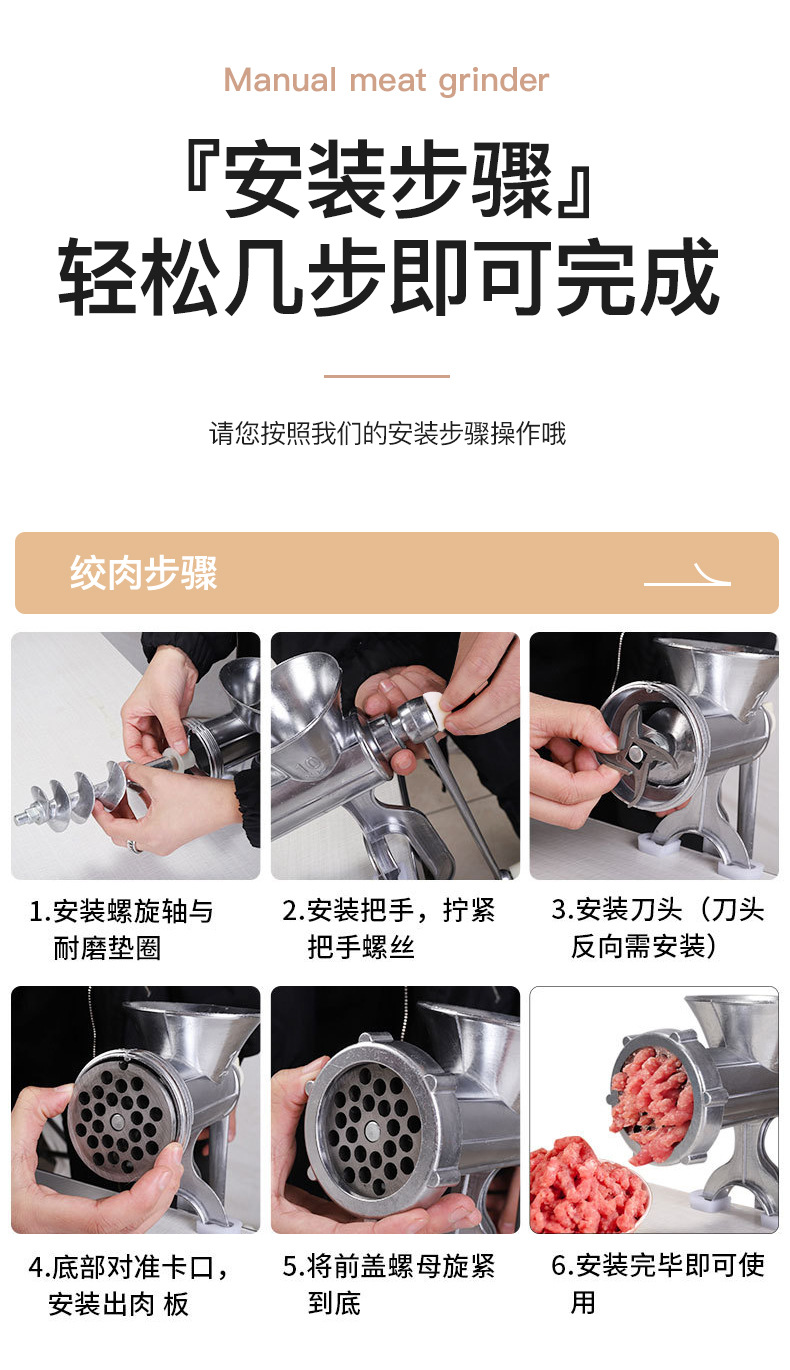 Manual meat grinder

『安装步骤』
轻松几步即可完成

请您按照我们的安装步骤操作哦

绞肉步骤

1.安装螺旋轴与耐磨垫圈

2.安装把手，拧紧把手螺丝

3.安装刀头（刀头反向需安装）

4.底部对准卡口，安装出肉 板

5.将前盖螺母旋紧到底

6.安装完毕即可使用