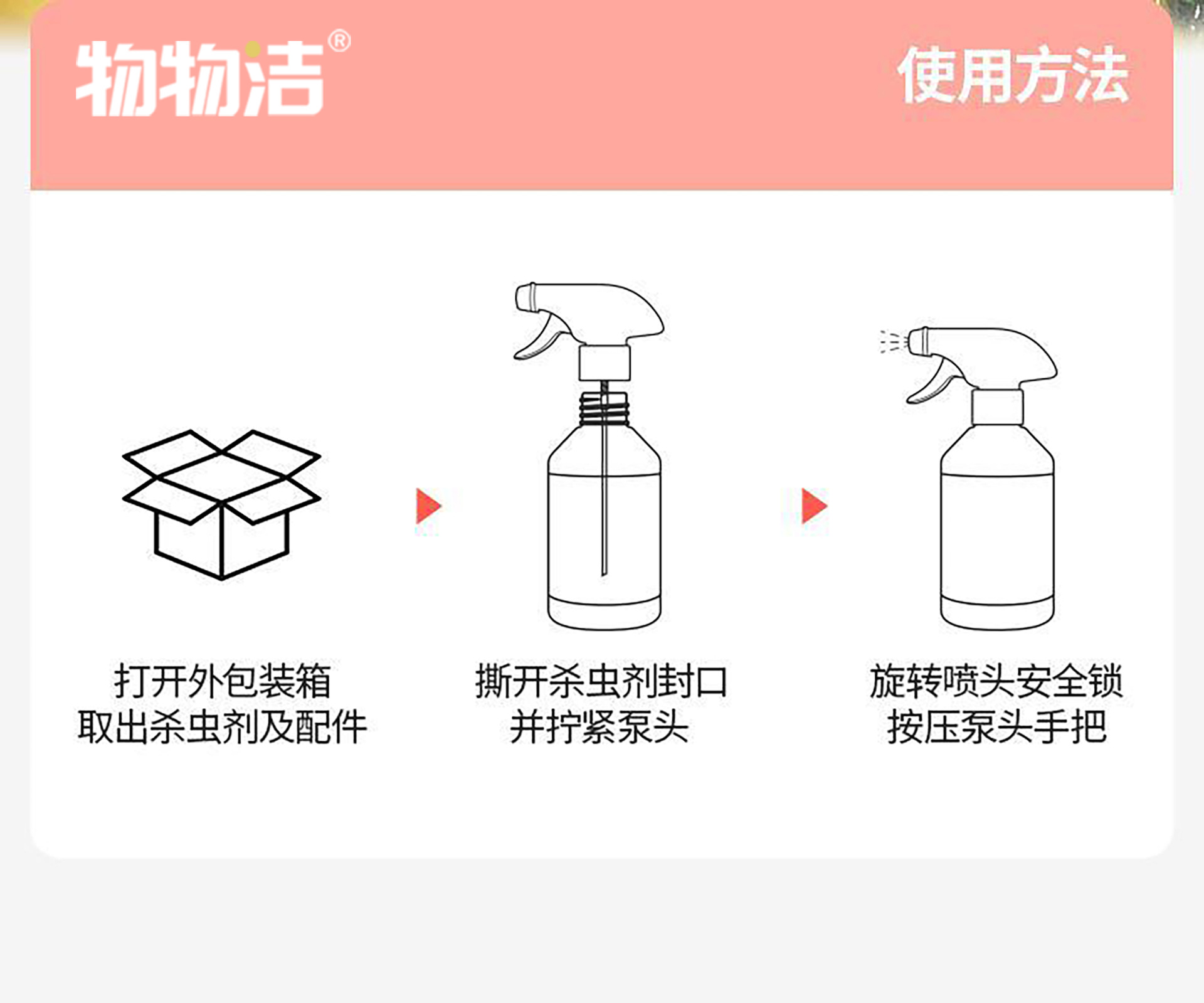 物物洁®

使用方法

打开外包装箱
取出杀虫剂及配件

撕开杀虫剂封口
并拧紧泵头

旋转喷头安全锁
按压泵头手把