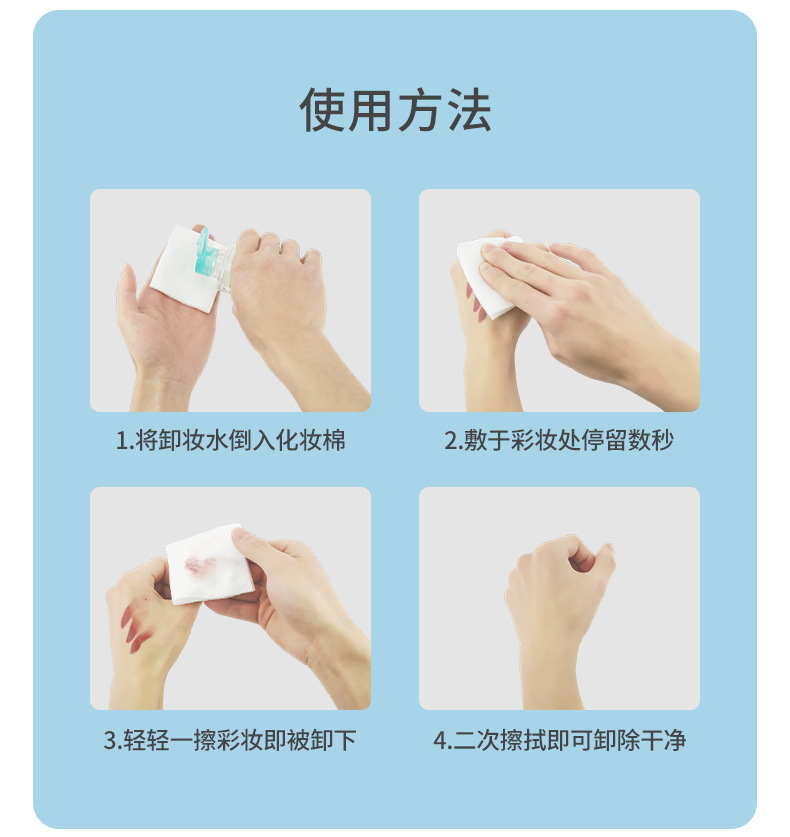 使用方法

1.将卸妆水倒入化妆棉

2.敷于彩妆处停留数秒

3.轻轻一擦彩妆即被卸下

4.二次擦拭即可卸除干净