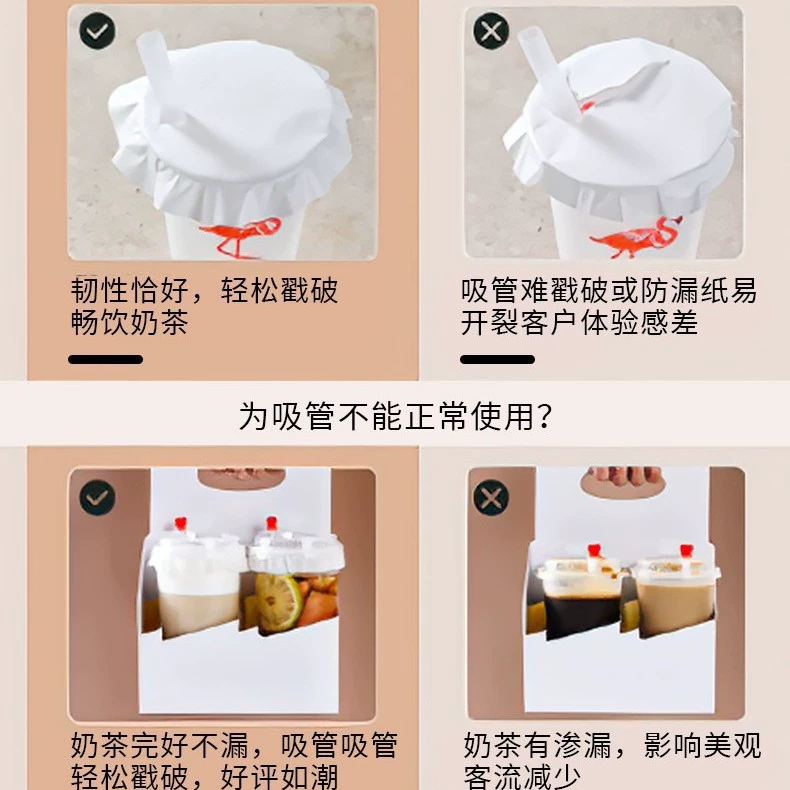 韧性恰好，轻松戳破畅饮奶茶

吸管难戳破或防漏纸易开裂客户体验感差

为吸管不能正常使用?

奶茶完好不漏，吸管吸管轻松戳破，好评如潮

奶茶有渗漏，影响美观客流减少