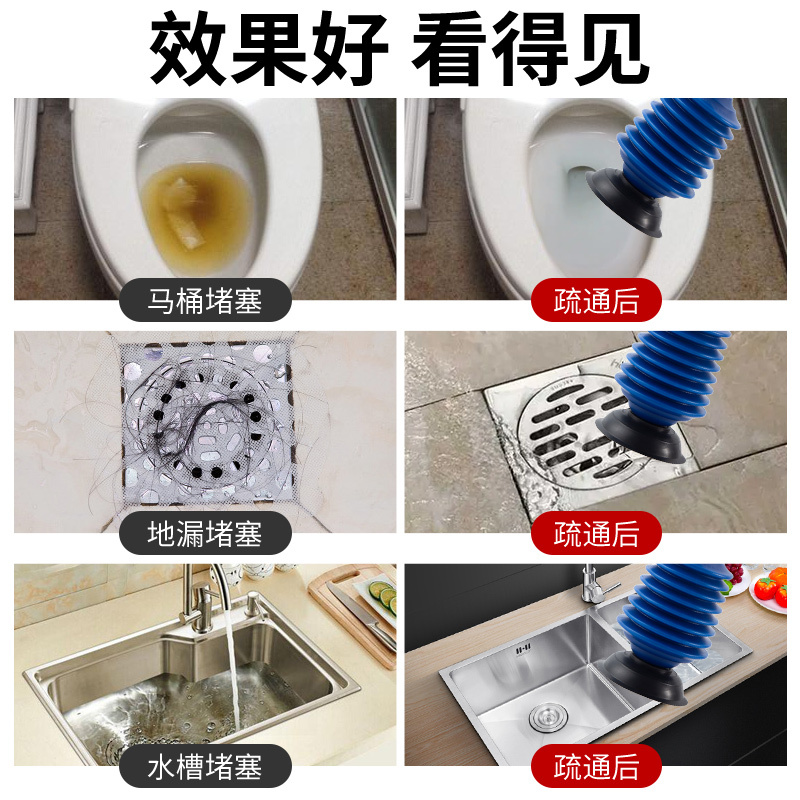 效果好 看得见

马桶堵塞

疏通后

地漏堵塞

疏通后

水槽堵塞

疏通后