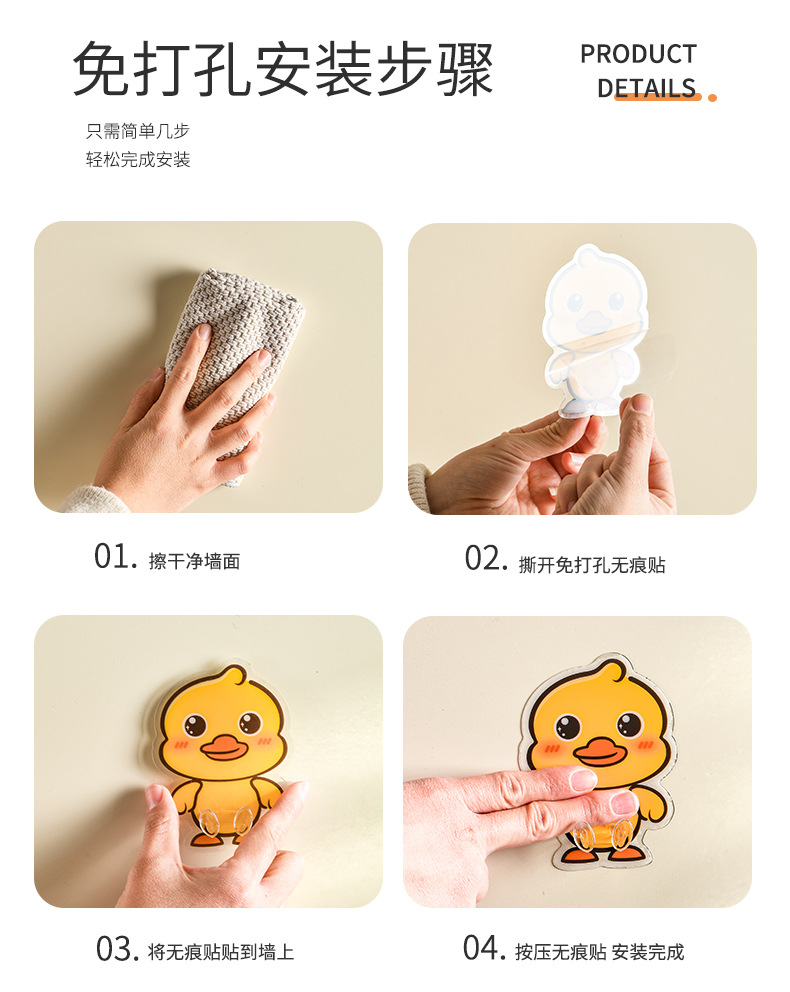 免打孔安装步骤

PRODUCT
DETAILS

只需简单几步
轻松完成安装

01. 擦干净墙面

02. 撕开免打孔无痕贴

03. 将无痕贴贴到墙上

04. 按压无痕贴 安装完成