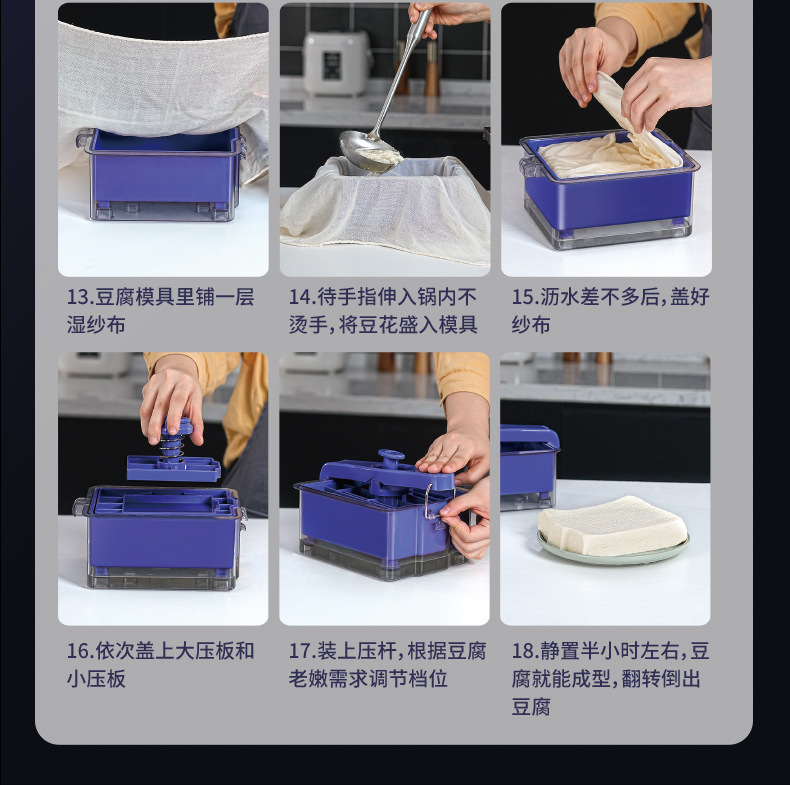 13.豆腐模具里铺一层湿纱布

14.待手指伸入锅内不烫手，将豆花盛入模具

15.沥水差不多后，盖好纱布

16.依次盖上大压板和小压板

17.装上压杆，根据豆腐老嫩需求调节档位

18.静置半小时左右，豆腐就能成型，翻转倒出豆腐