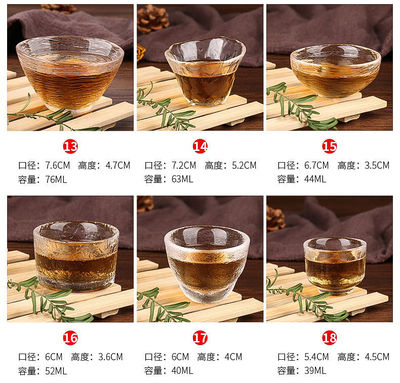 13

口径：7.6CM 高度：4.7CM
容量：76ML

14

口径：7.2CM 高度：5.2CM
容量：63ML

15

口径：6.7CM 高度：3.5CM
容量：44ML

16

口径：6CM 高度：3.6CM
容量：52ML

17

口径：6CM 高度：4CM
容量：40ML

18

口径：5.4CM 高度：4.5CM
容量：39ML