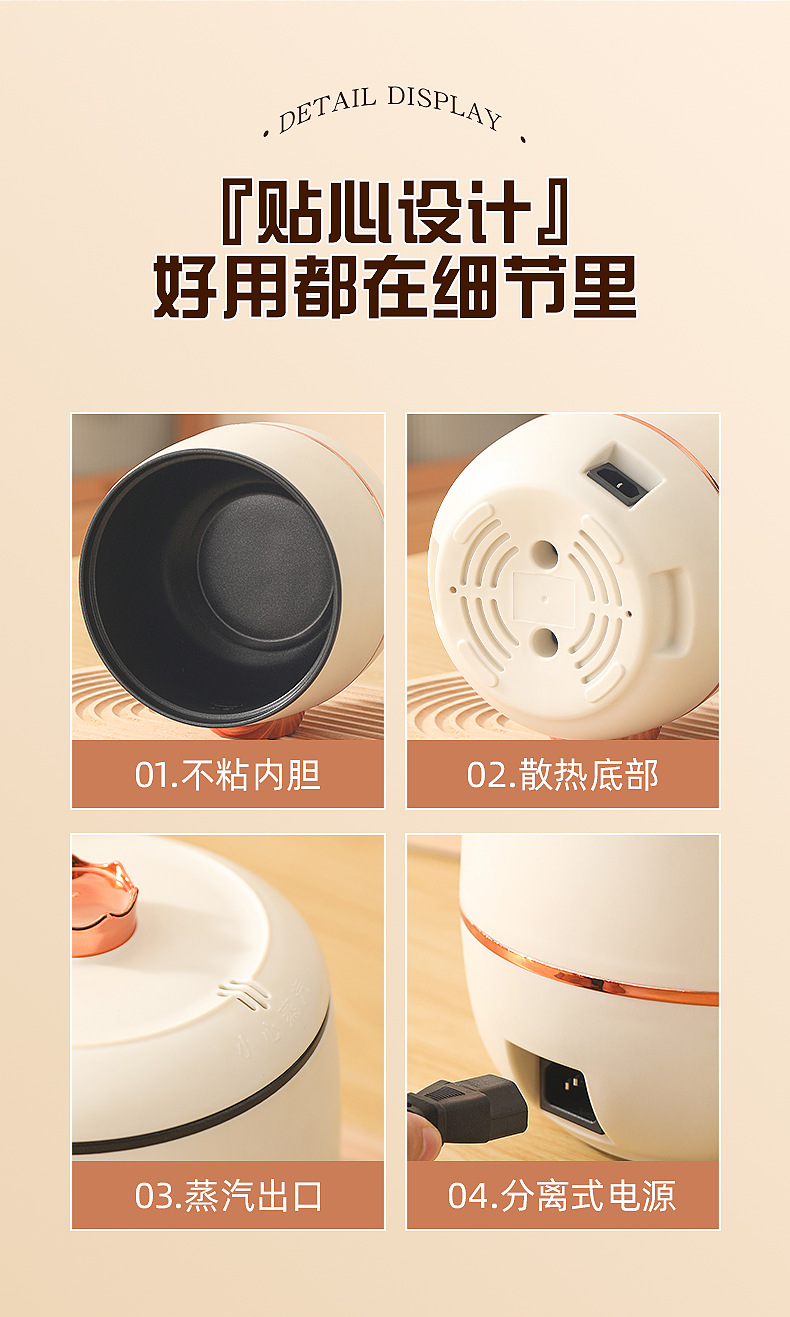 DETAIL DISPLAY

『贴心设计』
好用都在细节里

01.不粘内胆

02.散热底部

03.蒸汽出口

04.分离式电源