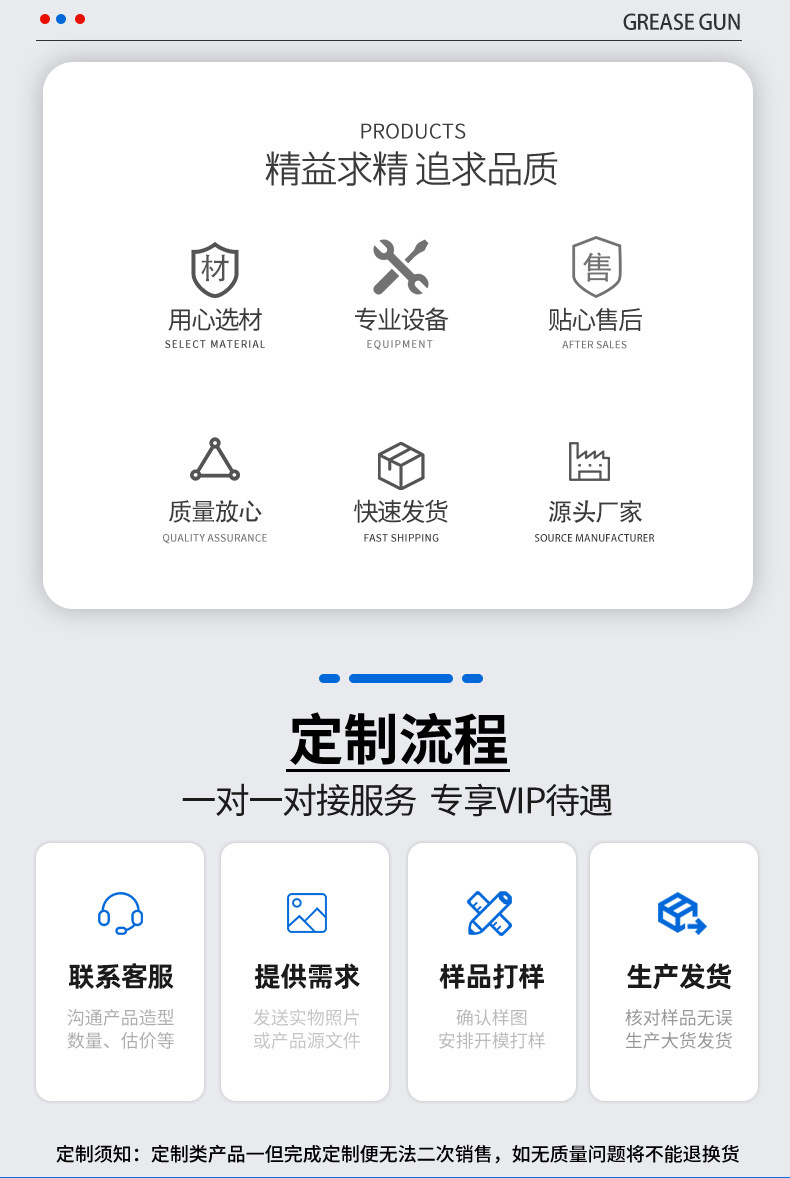 GREASE GUN

PRODUCTS
精益求精 追求品质

材
用心选材
SELECT MATERIAL

专业设备
EQUIPMENT

售
贴心售后
AFTER SALES

质量放心
QUALITY ASSURANCE

快速发货
FAST SHIPPING

源头厂家
SOURCE MANUFACTURER

定制流程
一对一对接服务 专享VIP待遇

联系客服
沟通产品造型
数量、估价等

提供需求
发送实物照片
或产品源文件

样品打样
确认样图
安排开模打样

生产发货
核对样品无误
生产大货发货

定制须知：定制类产品一但完成定制便无法二次销售，如无质量问题将不能退换货