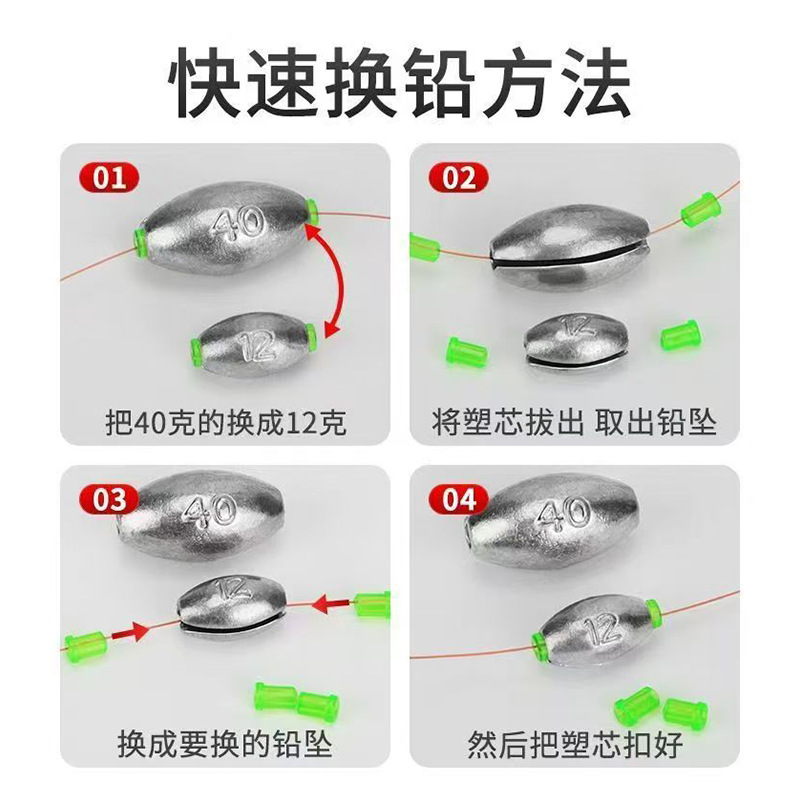 快速换铅方法

01

40

12

把40克的换成12克

02

12

将塑芯拔出 取出铅坠

03

40

12

换成要换的铅坠

04

40

12

然后把塑芯扣好