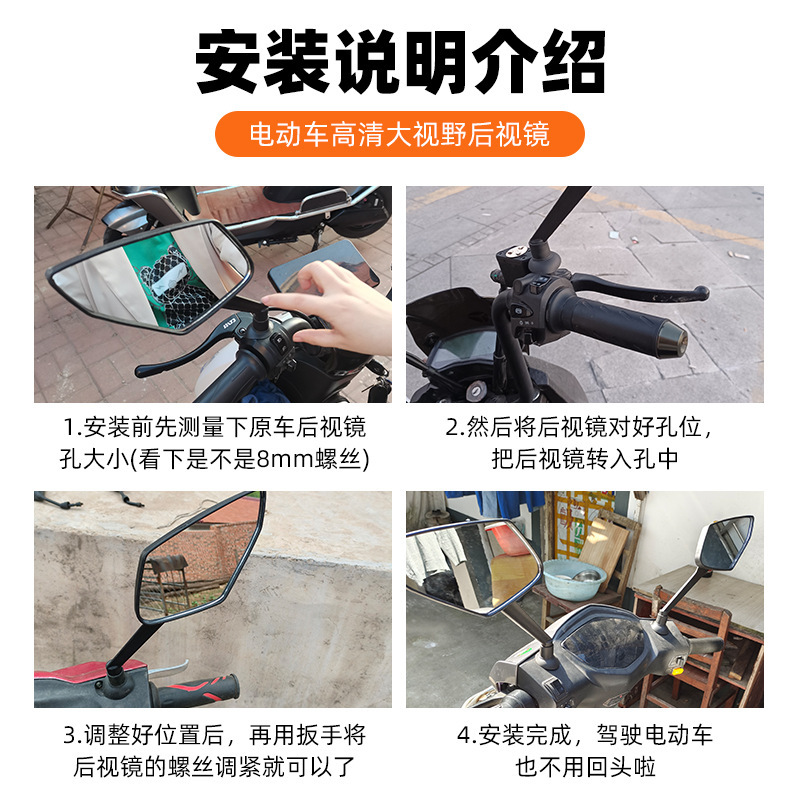 安装说明介绍

电动车高清大视野后视镜

1.安装前先测量下原车后视镜孔大小(看下是不是8mm螺丝)

2.然后将后视镜对好孔位，把后视镜转入孔中

3.调整好位置后，再用扳手将后视镜的螺丝调紧就可以了

4.安装完成，驾驶电动车也不用回头啦