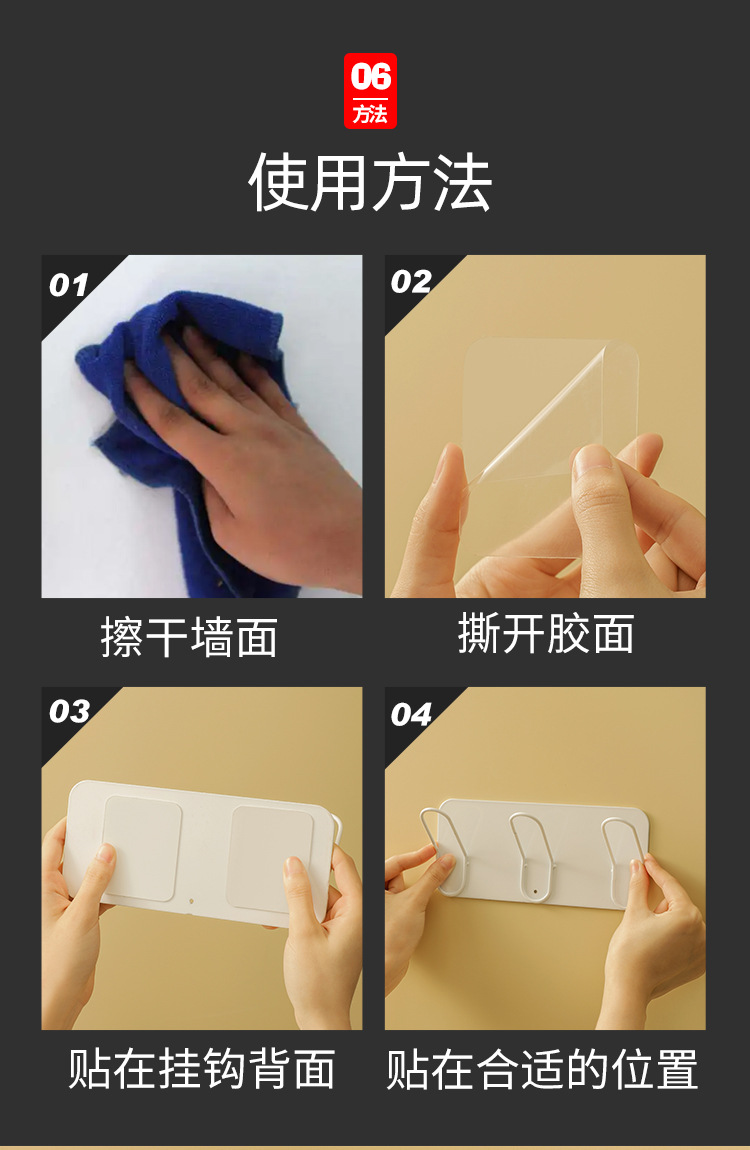 06
方法

使用方法

01

擦干墙面

02

撕开胶面

03

贴在挂钩背面

04

贴在合适的位置