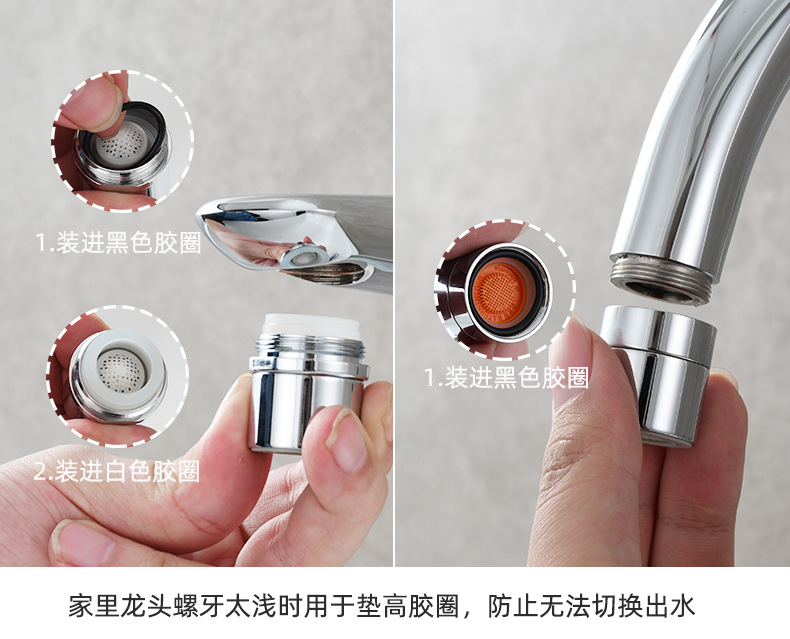 1.装进黑色胶圈

2.装进白色胶圈

1.装进黑色胶圈

家里龙头螺牙太浅时用于垫高胶圈，防止无法切换出水