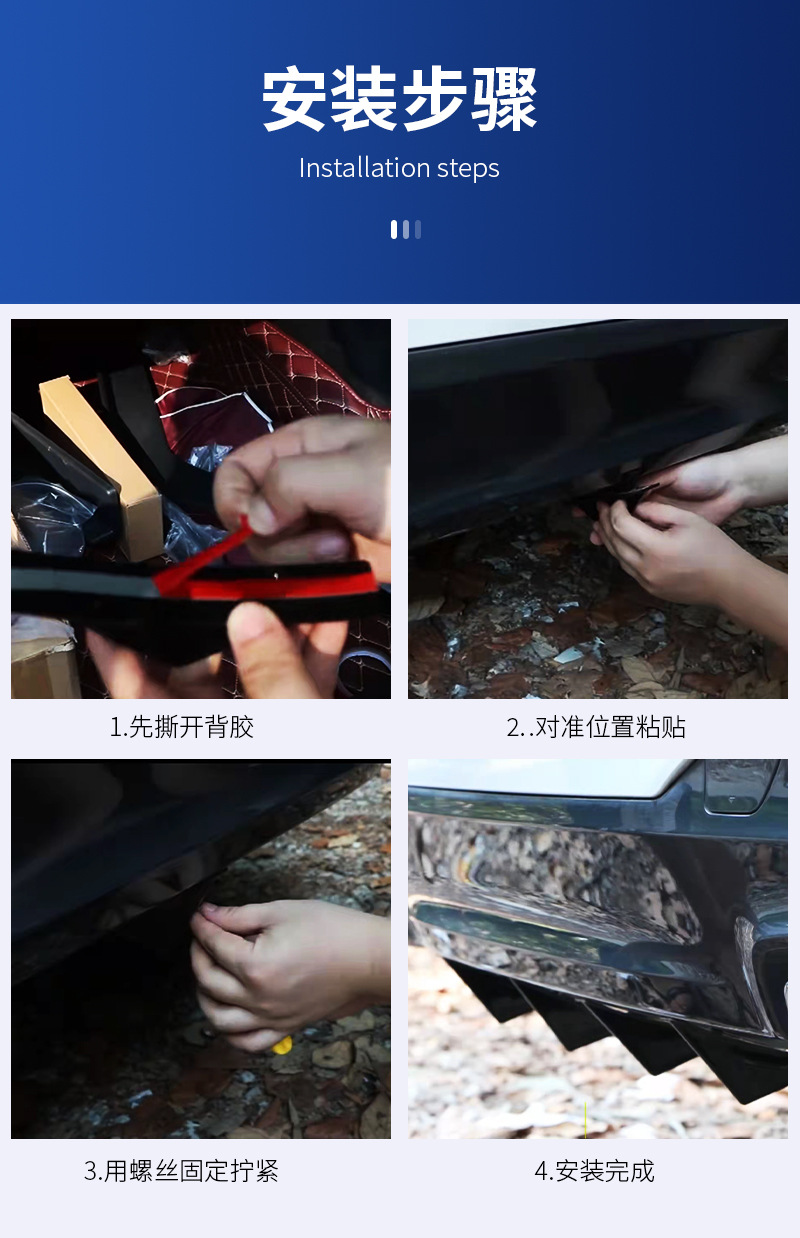 安装步骤
Installation steps

1.先撕开背胶

2..对准位置粘贴

3.用螺丝固定拧紧

4.安装完成