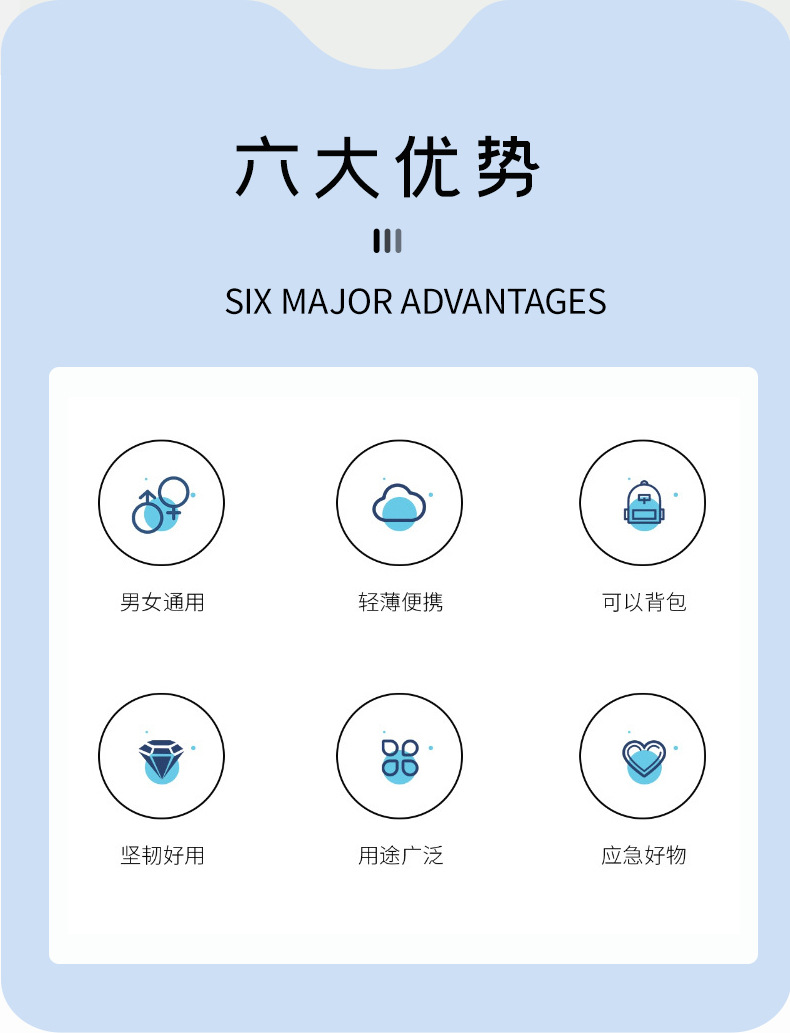 六大优势

SIX MAJOR ADVANTAGES

男女通用

轻薄便携

可以背包

坚韧好用

用途广泛

应急好物