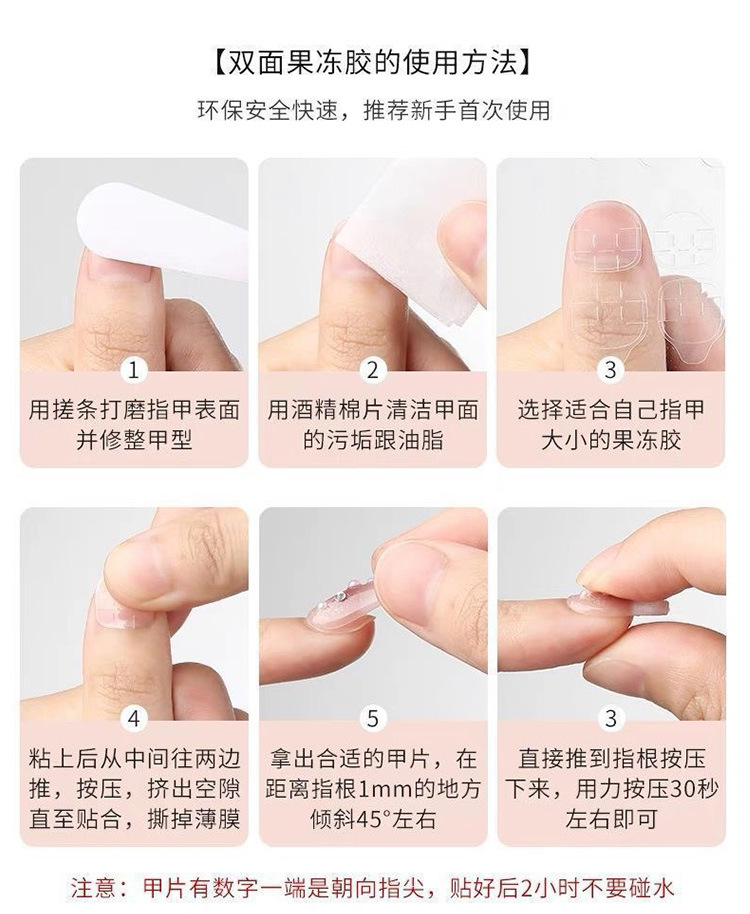 【双面果冻胶的使用方法】

环保安全快速，推荐新手首次使用

1

用搓条打磨指甲表面并修整甲型

2

用酒精棉片清洁甲面的污垢跟油脂

3

选择适合自己指甲大小的果冻胶

4

粘上后从中间往两边推，按压，挤出空隙直至贴合，撕掉薄膜

5

拿出合适的甲片，在距离指根1mm的地方倾斜45°左右

3

直接推到指根按压下来，用力按压30秒左右即可

注意：甲片有数字一端是朝向指尖，贴好后2小时不要碰水