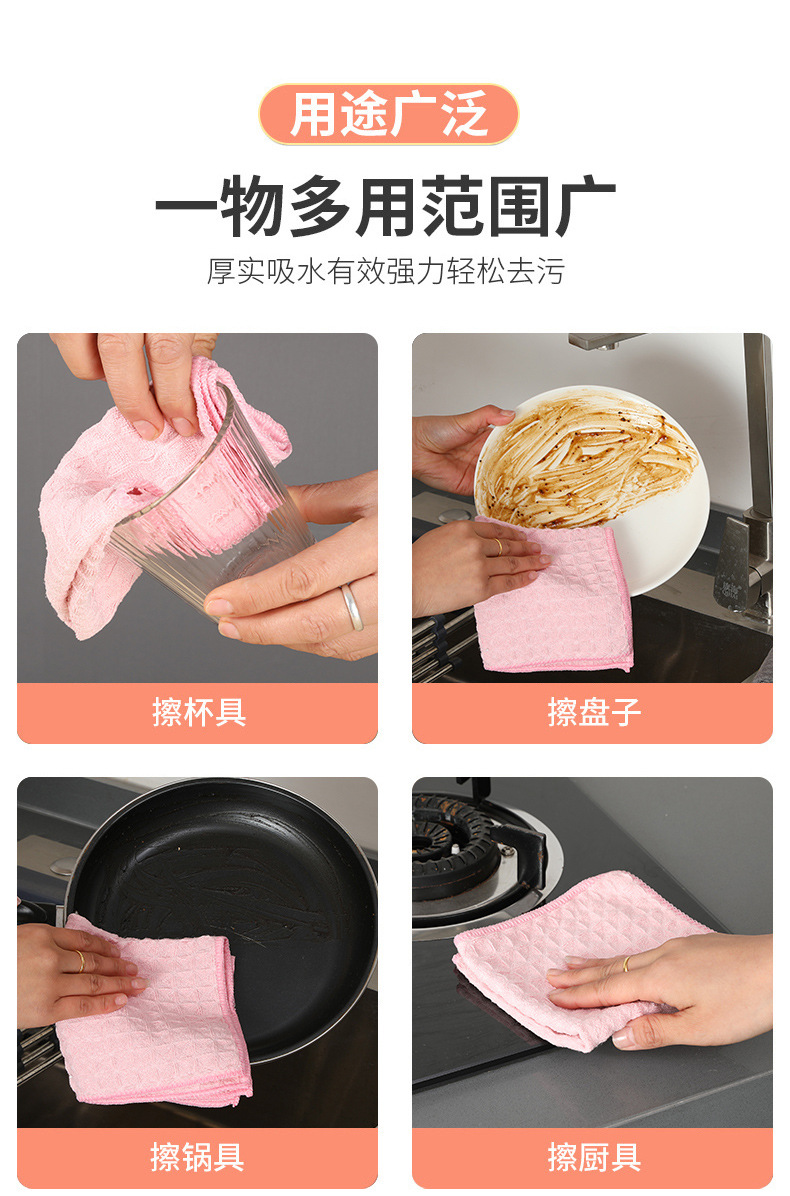 用途广泛

一物多用范围广

厚实吸水有效强力轻松去污

擦杯具

擦盘子

擦锅具

擦厨具