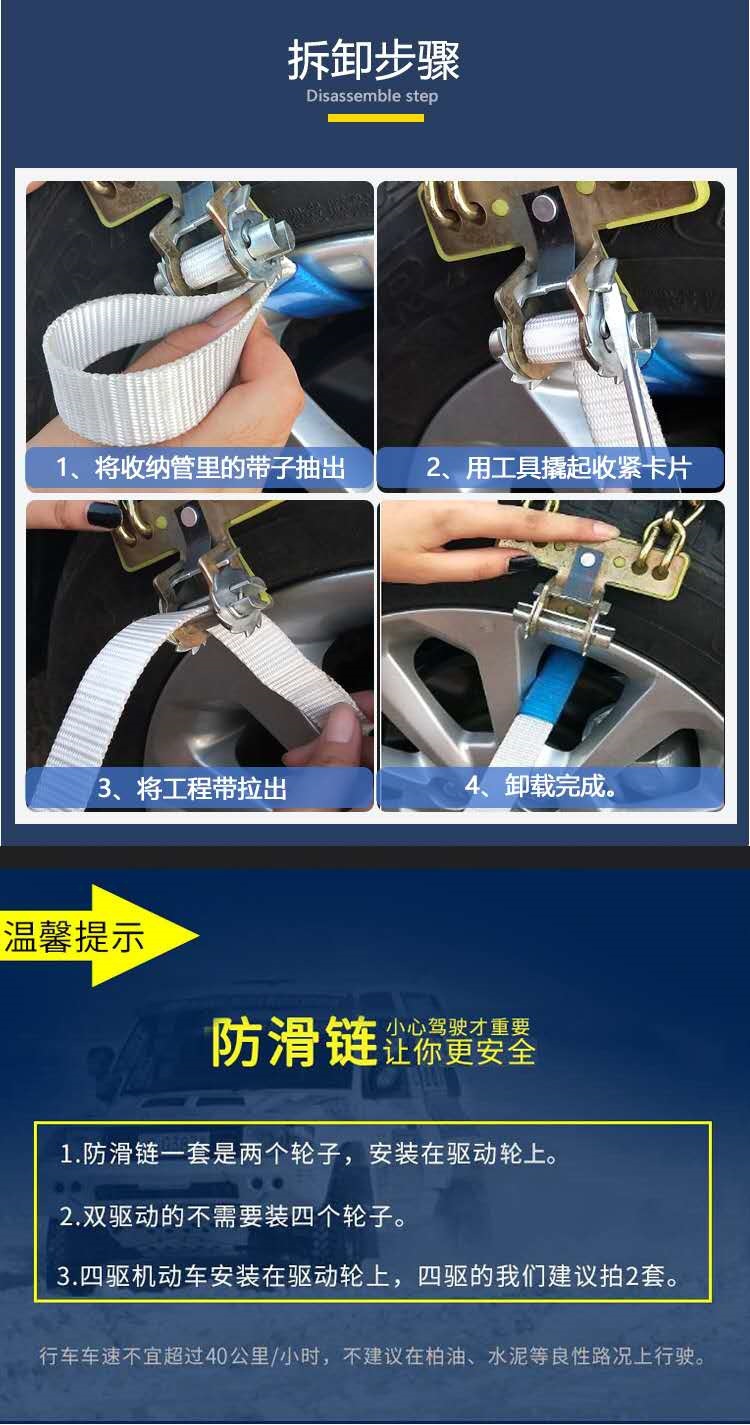 拆卸步骤
Disassemble step

1、将收纳管里的带子抽出

2、用工具撬起收紧卡片

3、将工程带拉出

4、卸载完成。

温馨提示

防滑链 小心驾驶才重要 让你更安全

1.防滑链一套是两个轮子，安装在驱动轮上。

2.双驱动的不需要装四个轮子。

3.四驱机动车安装在驱动轮上，四驱的我们建议拍2套。

行车车速不宜超过40公里/小时，不建议在柏油、水泥等良性路况上行驶。