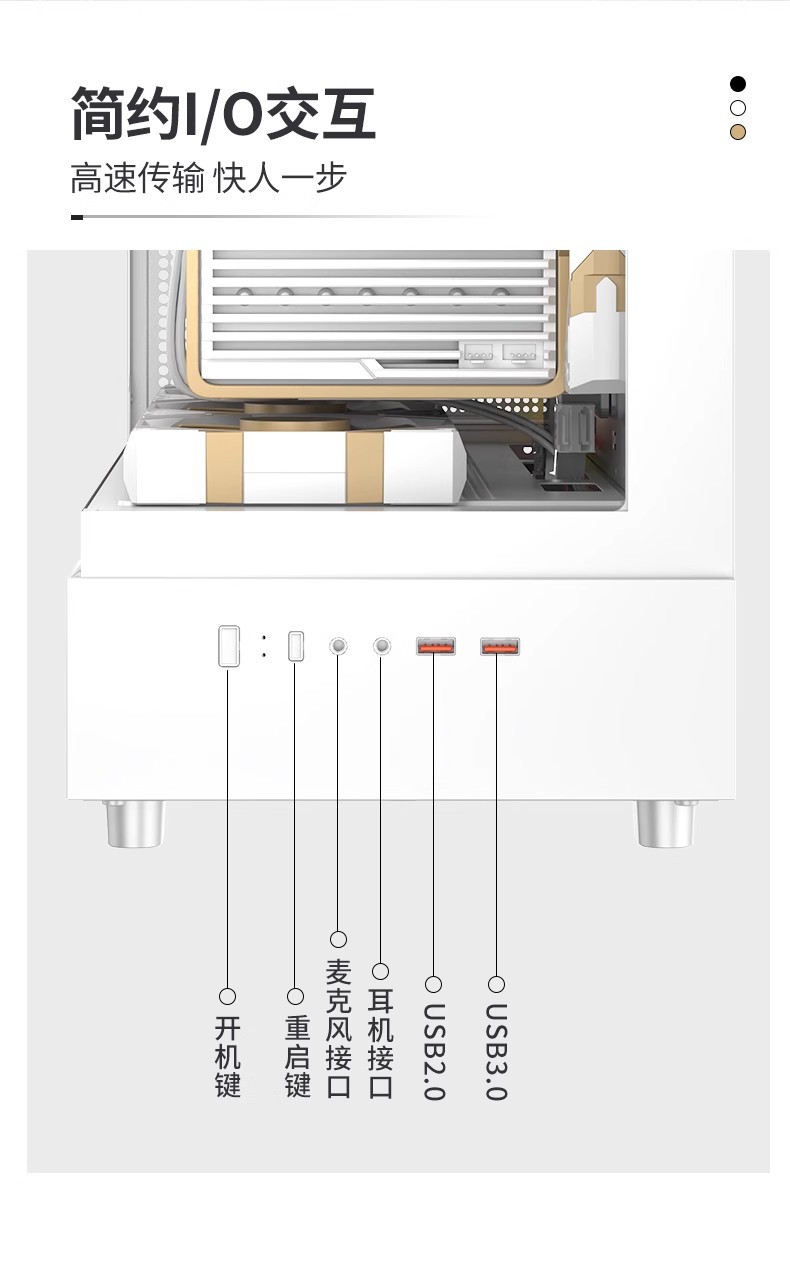 简约I/O交互
高速传输 快人一步

开机键
重启键
麦克风接口
耳机接口
USB2.0
USB3.0