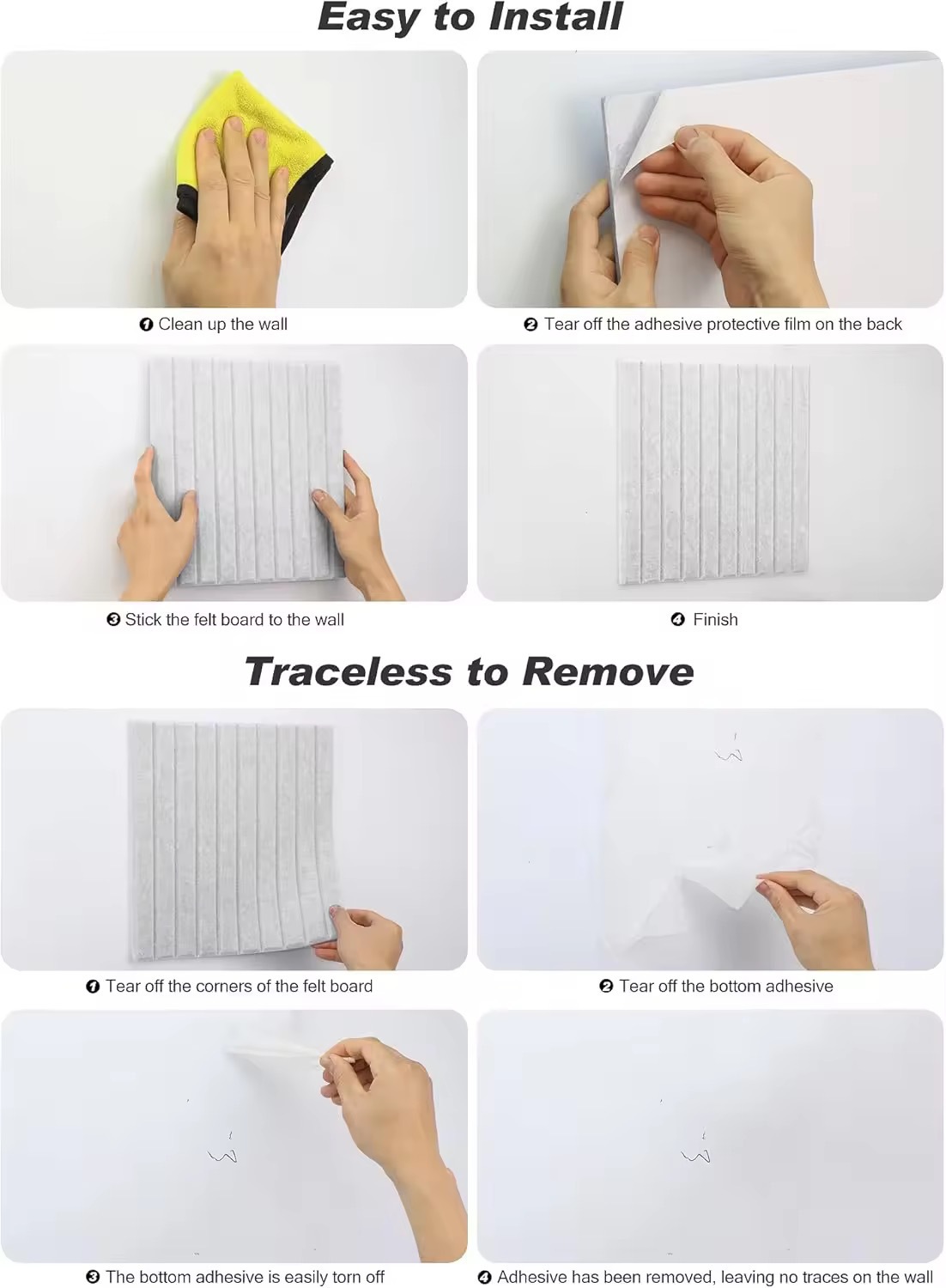 Easy to Install

❶ Clean up the wall

❷ Tear off the adhesive protective film on the back

❸ Stick the felt board to the wall

❹ Finish

Traceless to Remove

❶ Tear off the corners of the felt board

❷ Tear off the bottom adhesive

❸ The bottom adhesive is easily torn off

❹ Adhesive has been removed, leaving no traces on the wall