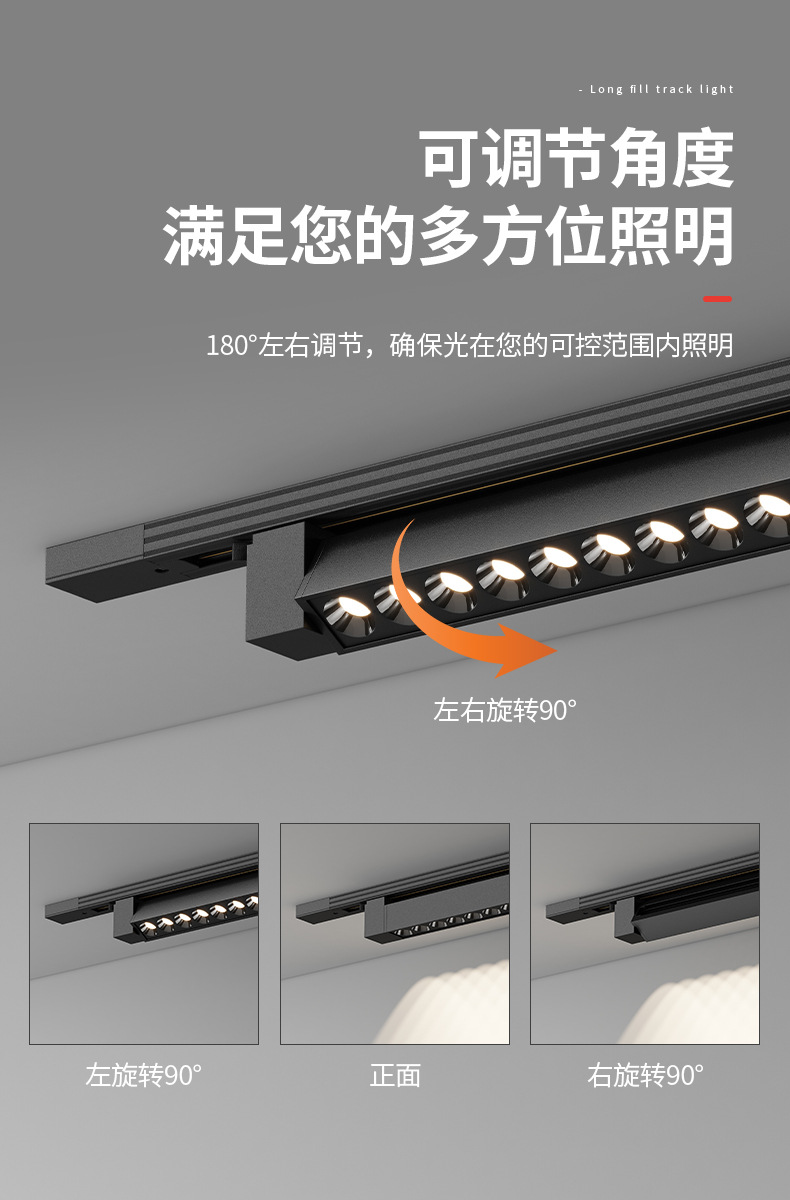 - Long fill track light

可调节角度
满足您的多方位照明

180°左右调节，确保光在您的可控范围内照明

左右旋转90°

左旋转90°

正面

右旋转90°