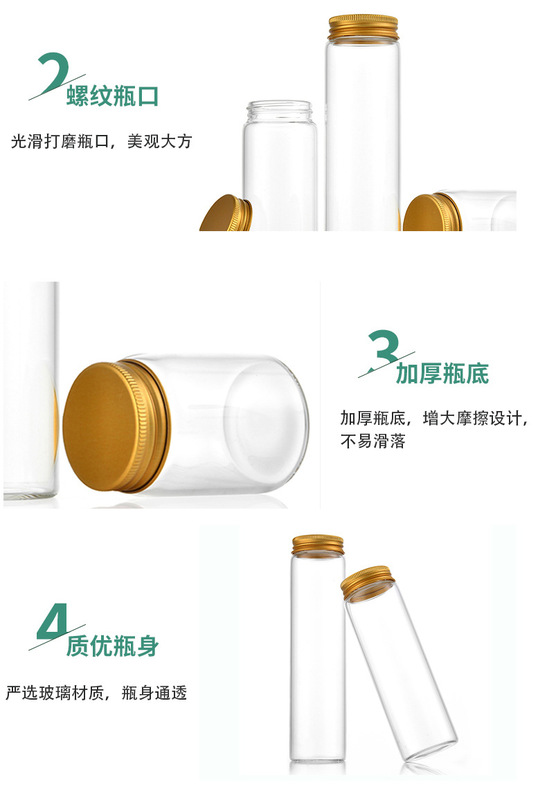 2 螺纹瓶口

光滑打磨瓶口，美观大方

3 加厚瓶底

加厚瓶底，增大摩擦设计，不易滑落

4 质优瓶身

严选玻璃材质，瓶身通透