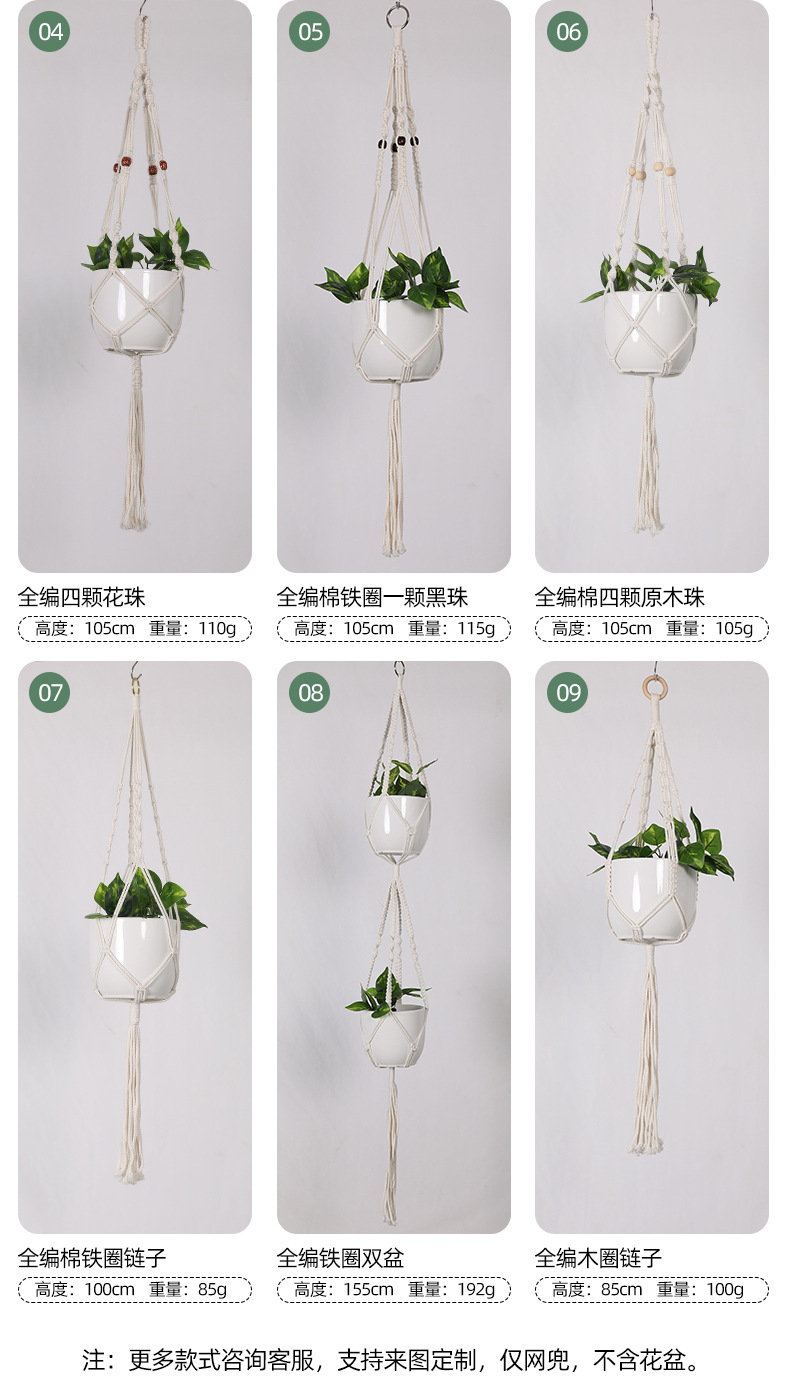 04

全编四颗花珠

高度：105cm 重量：110g

05

全编棉铁圈一颗黑珠

高度：105cm 重量：115g

06

全编棉四颗原木珠

高度：105cm 重量：105g

07

全编棉铁圈链子

高度：100cm 重量：85g

08

全编铁圈双盆

高度：155cm 重量：192g

09

全编木圈链子

高度：85cm 重量：100g

注：更多款式咨询客服，支持来图定制，仅网兜，不含花盆。