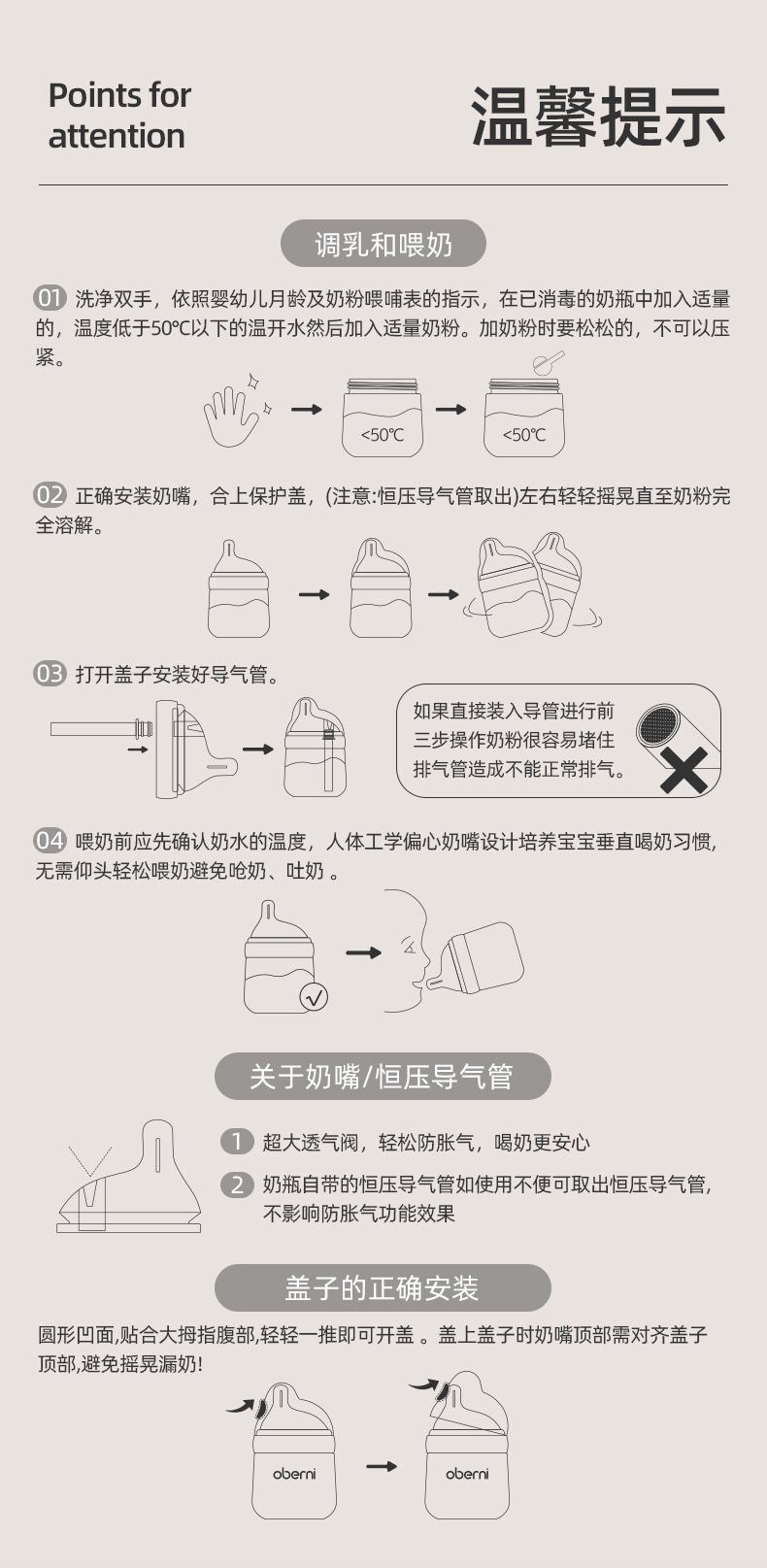 Points for attention

温馨提示

调乳和喂奶

01 洗净双手，依照婴幼儿月龄及奶粉喂哺表的指示，在已消毒的奶瓶中加入适量的，温度低于50℃以下的温开水然后加入适量奶粉。加奶粉时要松松的，不可以压紧。

<50℃

<50℃

02 正确安装奶嘴，合上保护盖，(注意:恒压导气管取出)左右轻轻摇晃直至奶粉完全溶解。

03 打开盖子安装好导气管。

如果直接装入导管进行前三步操作奶粉很容易堵住排气管造成不能正常排气。

04 喂奶前应先确认奶水的温度，人体工学偏心奶嘴设计培养宝宝垂直喝奶习惯，无需仰头轻松喂奶避免呛奶、吐奶 。

关于奶嘴/恒压导气管

1 超大透气阀，轻松防胀气，喝奶更安心

2 奶瓶自带的恒压导气管如使用不便可取出恒压导气管，不影响防胀气功能效果

盖子的正确安装

圆形凹面,贴合大拇指腹部,轻轻一推即可开盖 。盖上盖子时奶嘴顶部需对齐盖子顶部,避免摇晃漏奶!

oberni

oberni